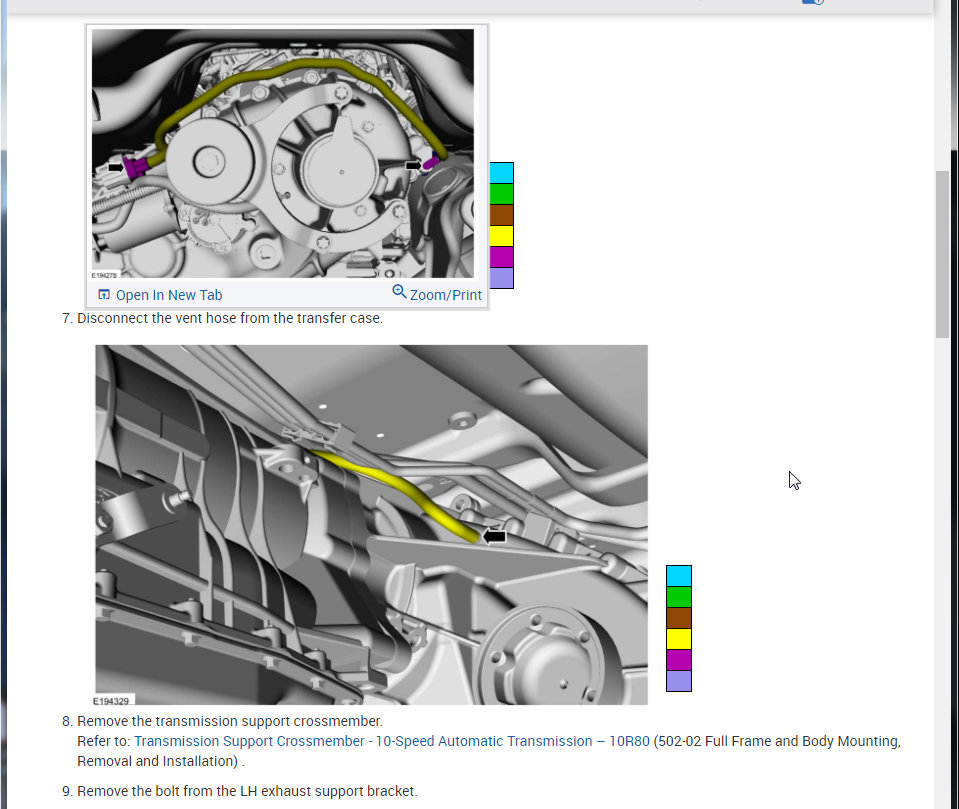 E194278

Open In New Tab

Zoom/Print

7. Disconnect the vent hose from the transfer case.

E194329

8. Remove the transmission support crossmember.
Refer to: Transmission Support Crossmember - 10-Speed Automatic Transmission – 10R80 (502-02 Full Frame and Body Mounting, Removal and Installation) .

9. Remove the bolt from the LH exhaust support bracket.