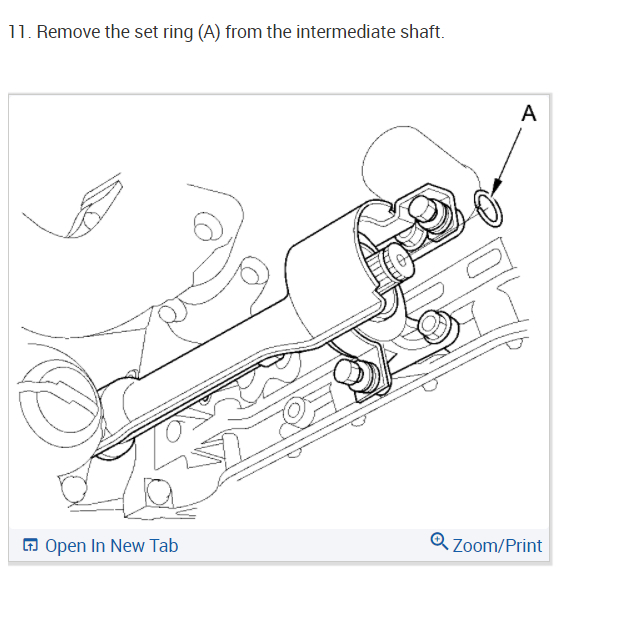 11. Remove the set ring (A) from the intermediate shaft.

A

Open In New Tab

Zoom/Print