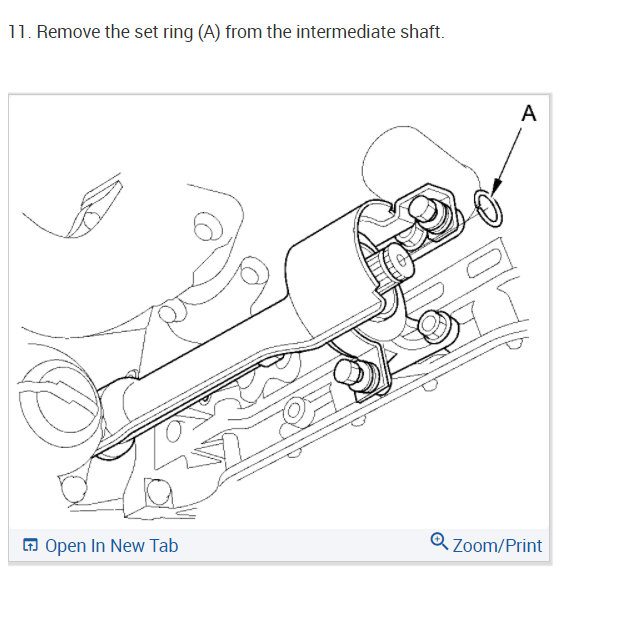 11. Remove the set ring (A) from the intermediate shaft.

A

Open In New Tab

Zoom/Print