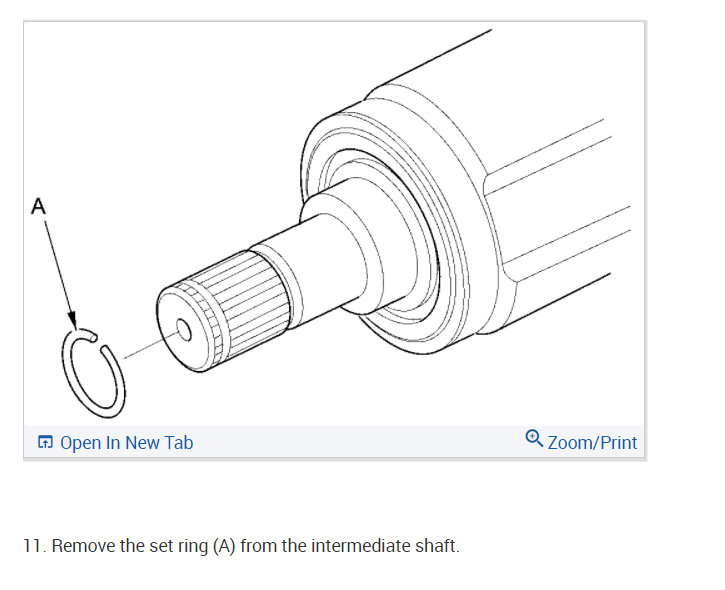 A

Open In New Tab

Zoom/Print

11. Remove the set ring (A) from the intermediate shaft.