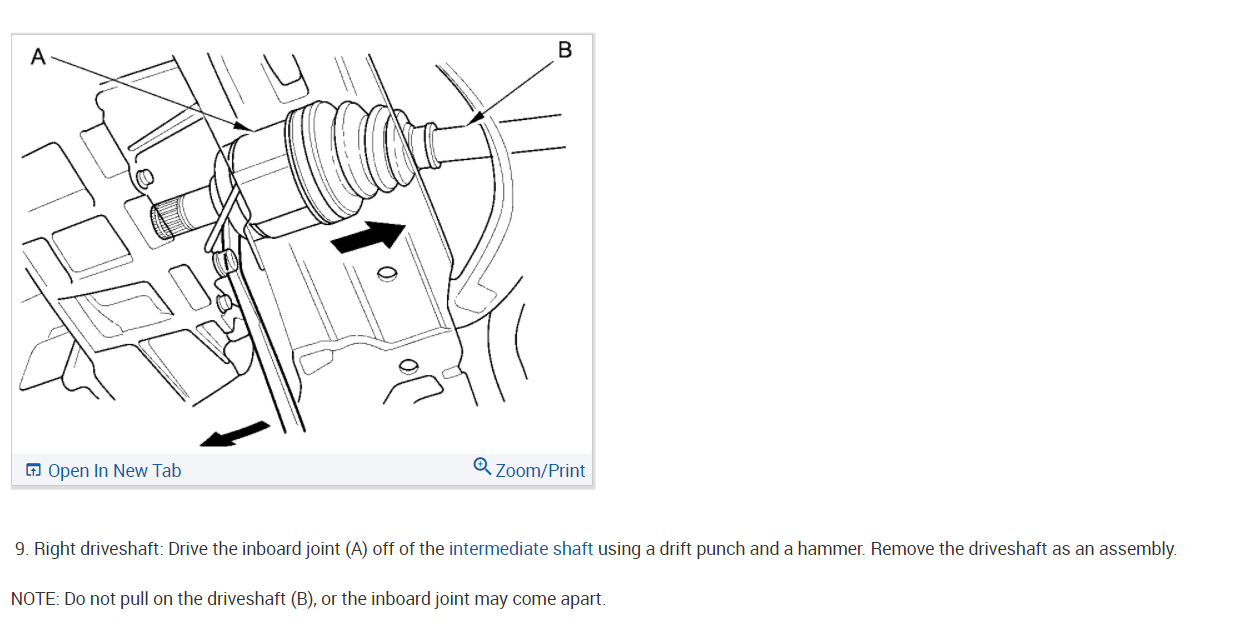 A

B

Open In New Tab

Zoom/Print

9. Right driveshaft: Drive the inboard joint (A) off of the intermediate shaft using a drift punch and a hammer. Remove the driveshaft as an assembly.

NOTE: Do not pull on the driveshaft (B), or the inboard joint may come apart.