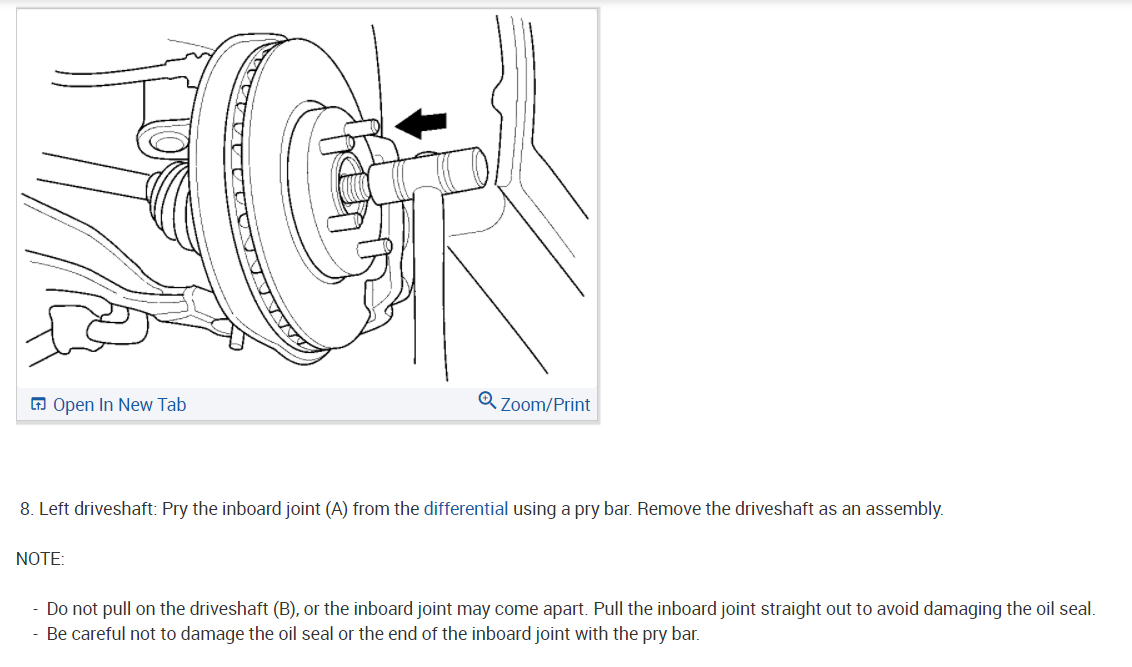 Open In New Tab

Zoom/Print

8. Left driveshaft: Pry the inboard joint (A) from the differential using a pry bar. Remove the driveshaft as an assembly.

NOTE:

- Do not pull on the driveshaft (B), or the inboard joint may come apart. Pull the inboard joint straight out to avoid damaging the oil seal.
- Be careful not to damage the oil seal or the end of the inboard joint with the pry bar.