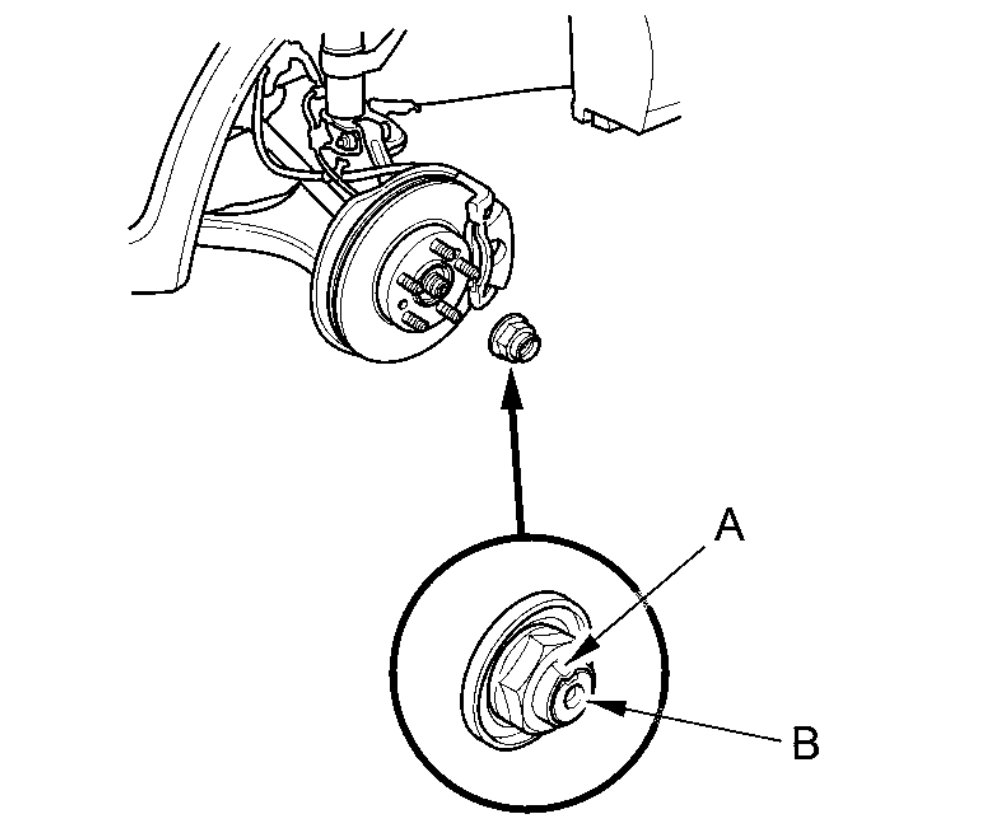 A
B