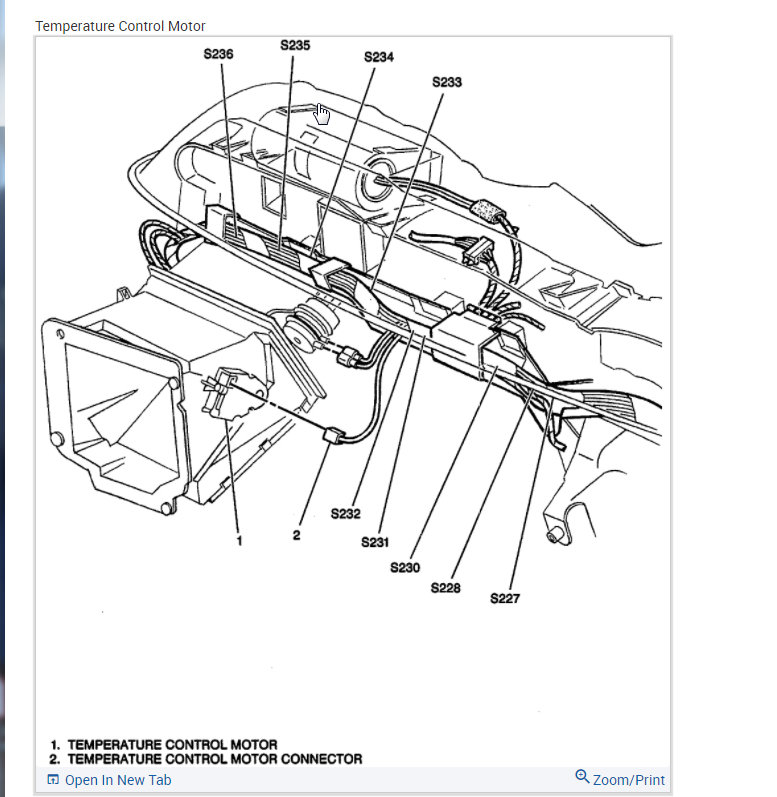 Temperature Control Motor

S236
S235
S234
S233

1
2
S232
S231
S230
S228
S227

1. TEMPERATURE CONTROL MOTOR
2. TEMPERATURE CONTROL MOTOR CONNECTOR

Open In New Tab
Zoom/Print