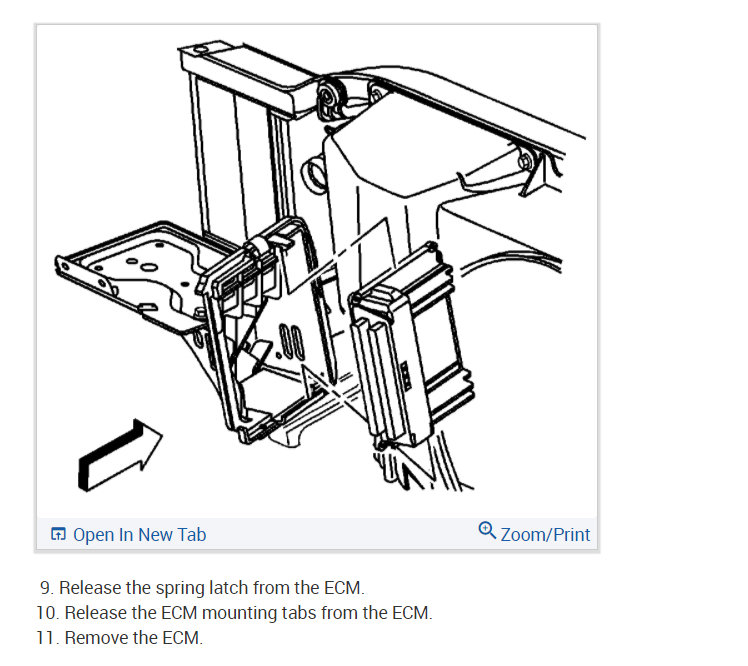 Open In New Tab
Zoom/Print

9. Release the spring latch from the ECM.
10. Release the ECM mounting tabs from the ECM.
11. Remove the ECM.