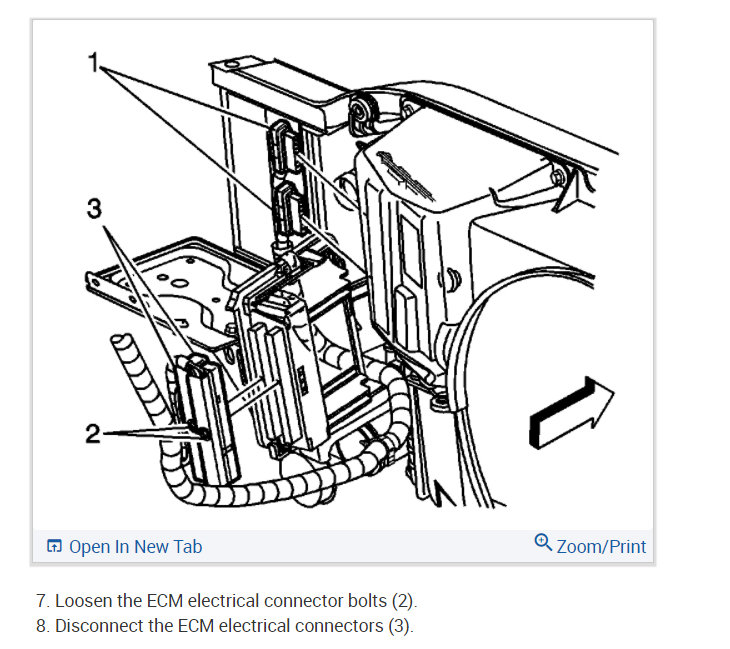 1
3
2

Open In New Tab
Zoom/Print

7. Loosen the ECM electrical connector bolts (2).
8. Disconnect the ECM electrical connectors (3).