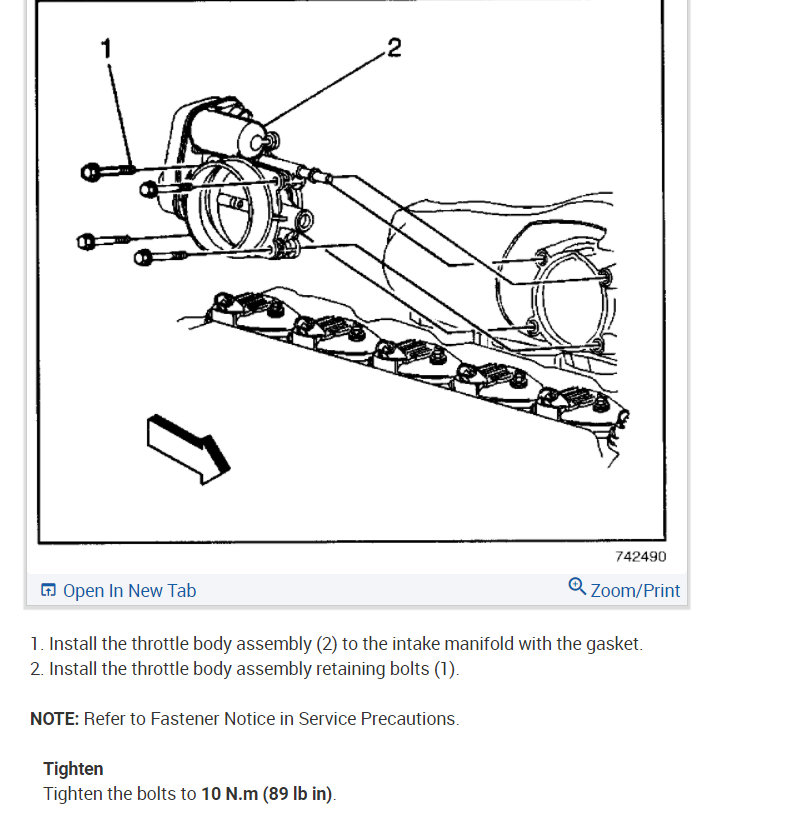 1

2

742490

Open In New Tab

Zoom/Print

1. Install the throttle body assembly (2) to the intake manifold with the gasket.
2. Install the throttle body assembly retaining bolts (1).

NOTE: Refer to Fastener Notice in Service Precautions.

Tighten
Tighten the bolts to 10 N.m (89 lb in).