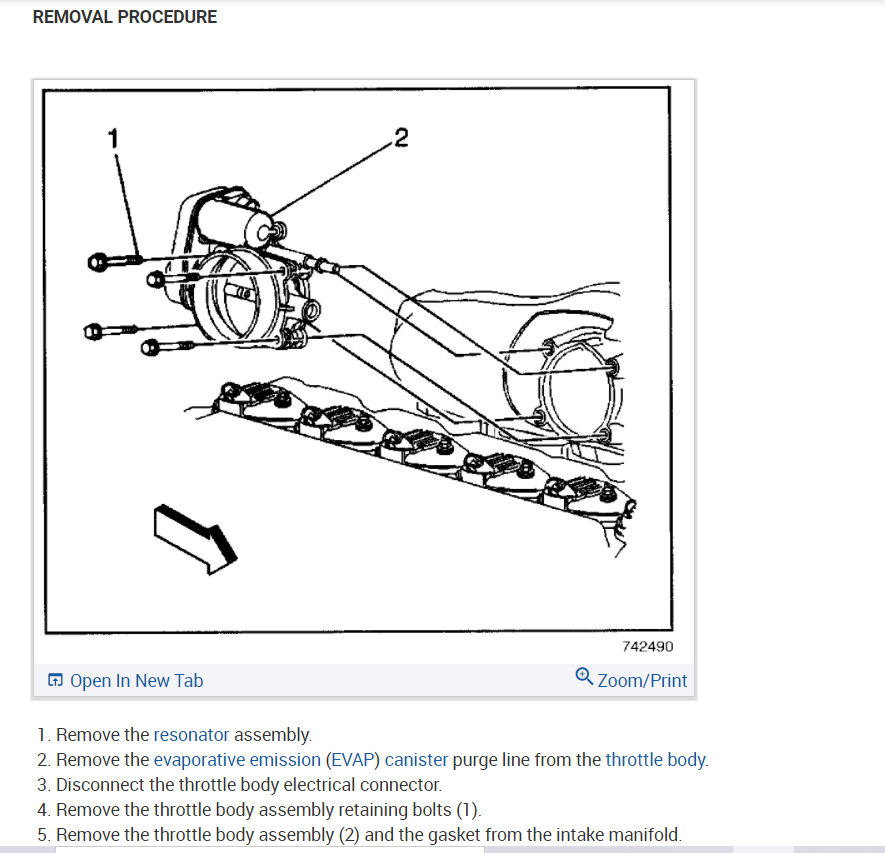 REMOVAL PROCEDURE

1

2

742490

Open In New Tab

Zoom/Print

1. Remove the resonator assembly.
2. Remove the evaporative emission (EVAP) canister purge line from the throttle body.
3. Disconnect the throttle body electrical connector.
4. Remove the throttle body assembly retaining bolts (1).
5. Remove the throttle body assembly (2) and the gasket from the intake manifold.