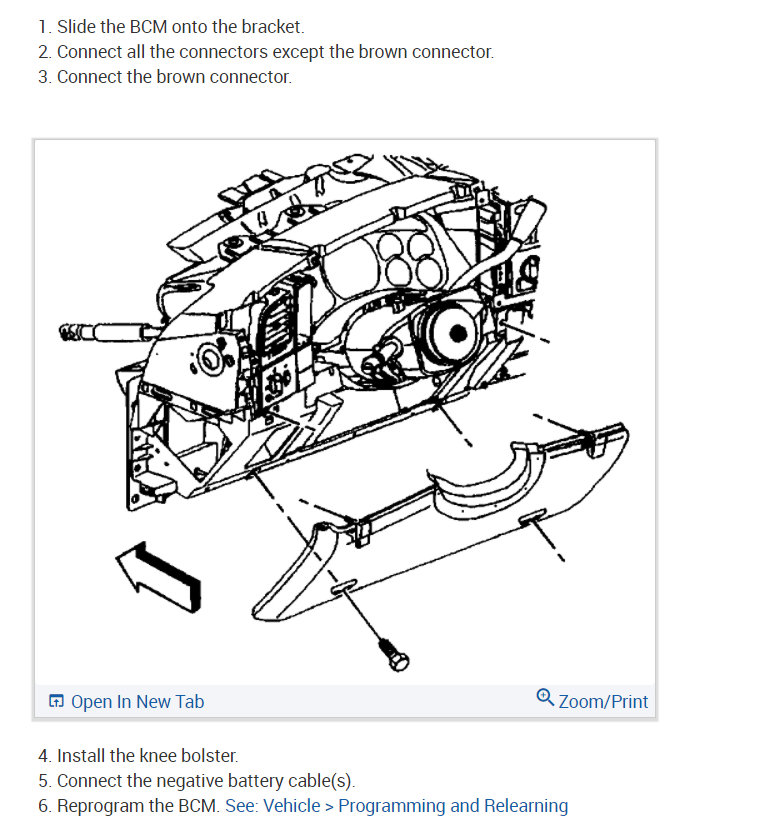 1. Slide the BCM onto the bracket.
2. Connect all the connectors except the brown connector.
3. Connect the brown connector.

Open In New Tab

Zoom/Print

4. Install the knee bolster.
5. Connect the negative battery cable(s).
6. Reprogram the BCM. See: Vehicle > Programming and Relearning