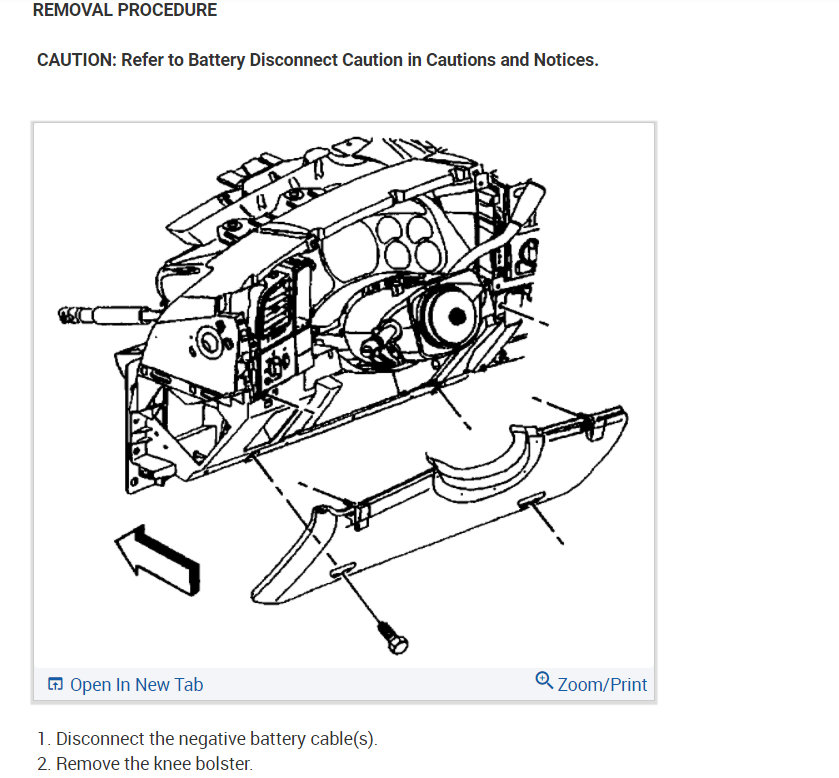 REMOVAL PROCEDURE

CAUTION: Refer to Battery Disconnect Caution in Cautions and Notices.

Open In New Tab

Zoom/Print

1. Disconnect the negative battery cable(s).
2. Remove the knee bolster.