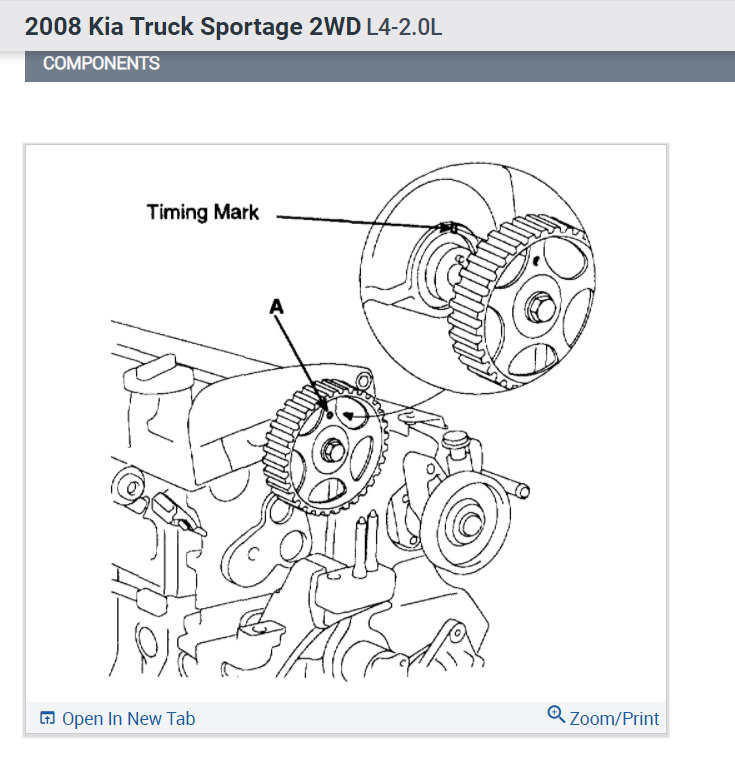 2008 Kia Truck Sportage 2WD L4-2.0L

COMPONENTS

Timing Mark

A

Open In New Tab

Zoom/Print