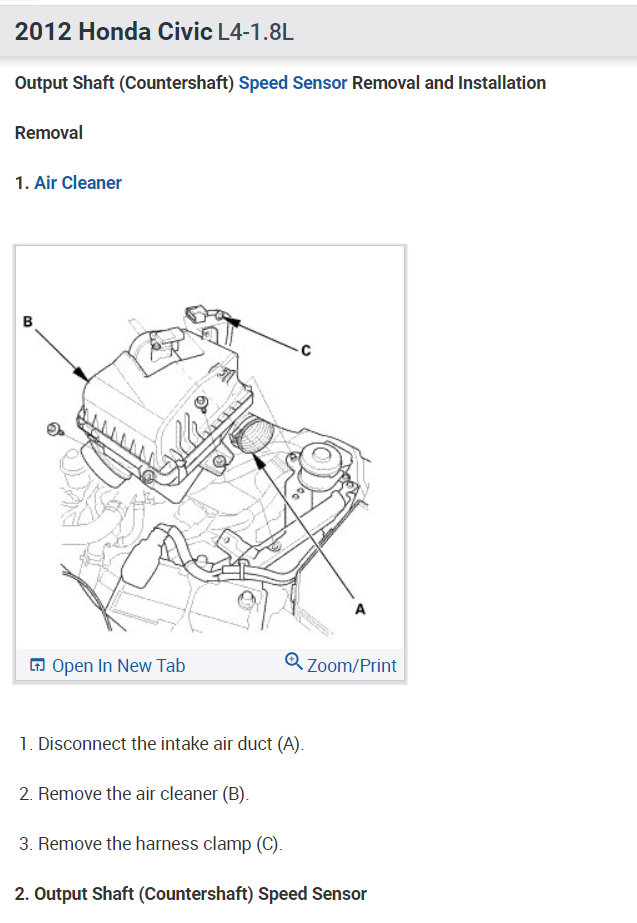 2012 Honda Civic L4-1.8L

Output Shaft (Countershaft) Speed Sensor Removal and Installation

Removal

1. Air Cleaner

B

C

A

Open In New Tab

Zoom/Print

1. Disconnect the intake air duct (A).

2. Remove the air cleaner (B).

3. Remove the harness clamp (C).

2. Output Shaft (Countershaft) Speed Sensor