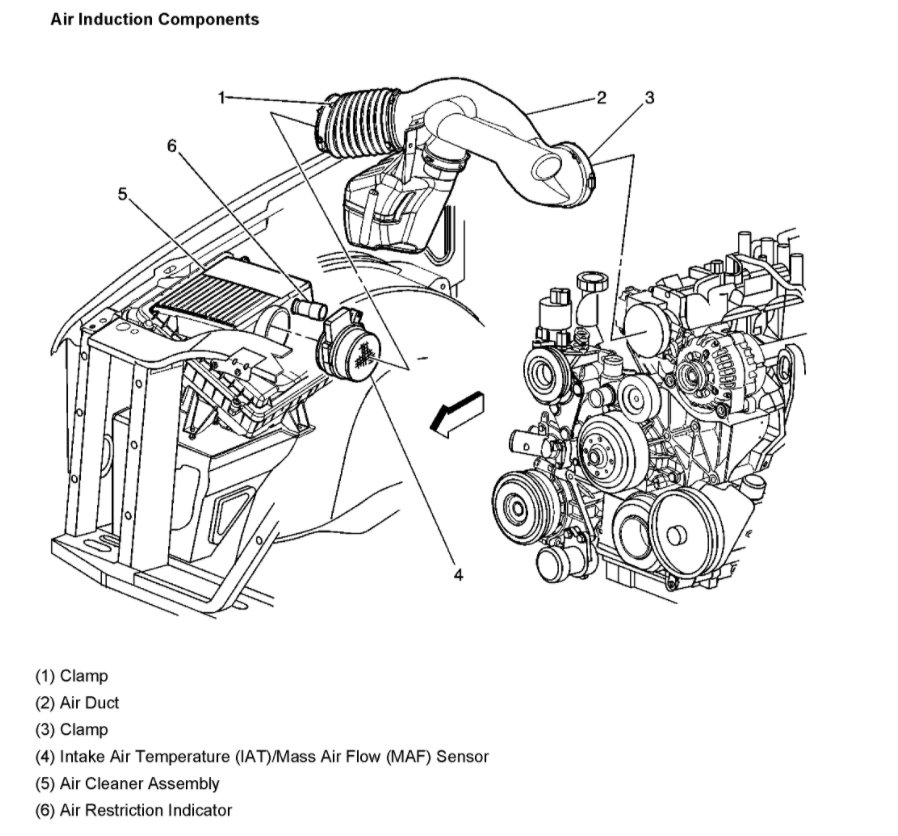 Air Induction Components

1
2
3
6
5
4

(1) Clamp
(2) Air Duct
(3) Clamp
(4) Intake Air Temperature (IAT)/Mass Air Flow (MAF) Sensor
(5) Air Cleaner Assembly
(6) Air Restriction Indicator