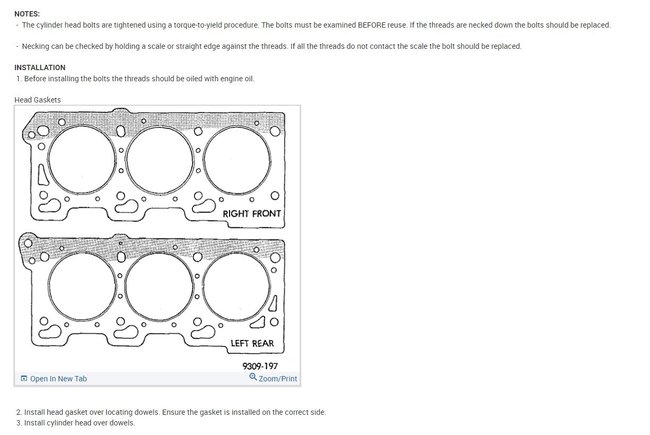 NOTES:
- The cylinder head bolts are tightened using a torque-to-yield procedure. The bolts must be examined BEFORE reuse. If the threads are necked down the bolts should be replaced.

- Necking can be checked by holding a scale or straight edge against the threads. If all the threads do not contact the scale the bolt should be replaced.

INSTALLATION
1. Before installing the bolts the threads should be oiled with engine oil.

Head Gaskets

RIGHT FRONT

LEFT REAR

9309-197

Open In New Tab

Zoom/Print

2. Install head gasket over locating dowels. Ensure the gasket is installed on the correct side.
3. Install cylinder head over dowels.