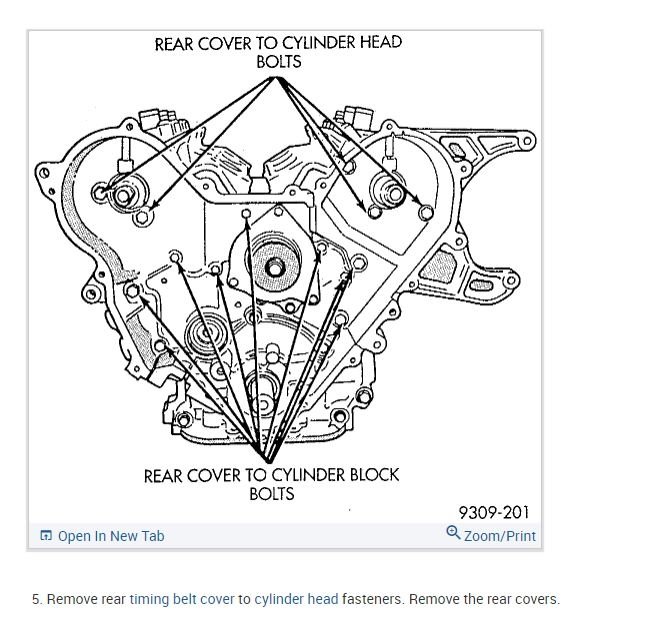 REAR COVER TO CYLINDER HEAD BOLTS

REAR COVER TO CYLINDER BLOCK BOLTS

9309-201

Open In New Tab

Zoom/Print

5. Remove rear timing belt cover to cylinder head fasteners. Remove the rear covers.