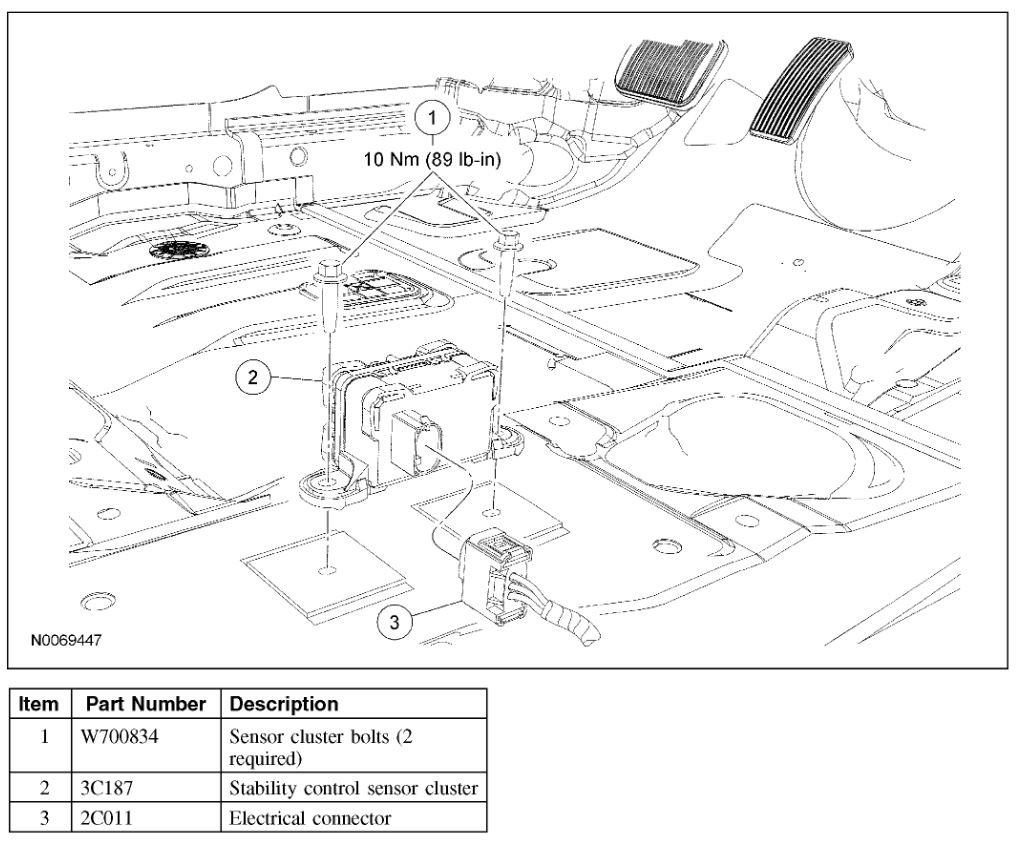 1
10 Nm (89 lb-in)
2
3
N0069447

| Item | Part Number | Description |
|---|---|---|
| 1 | W700834 | Sensor cluster bolts (2 required) |
| 2 | 3C187 | Stability control sensor cluster |
| 3 | 2C011 | Electrical connector |