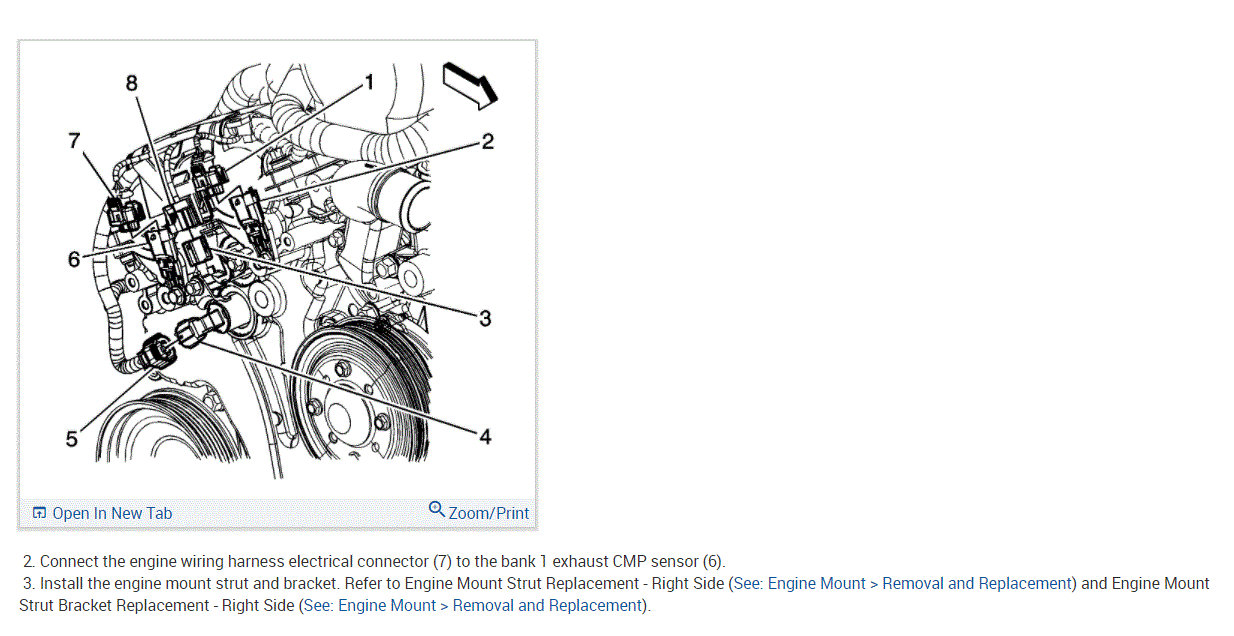 8
1
7
2
6
3
5
4

Open In New Tab
Zoom/Print

2. Connect the engine wiring harness electrical connector (7) to the bank 1 exhaust CMP sensor (6).
3. Install the engine mount strut and bracket. Refer to Engine Mount Strut Replacement - Right Side (See: Engine Mount > Removal and Replacement) and Engine Mount Strut Bracket Replacement - Right Side (See: Engine Mount > Removal and Replacement).