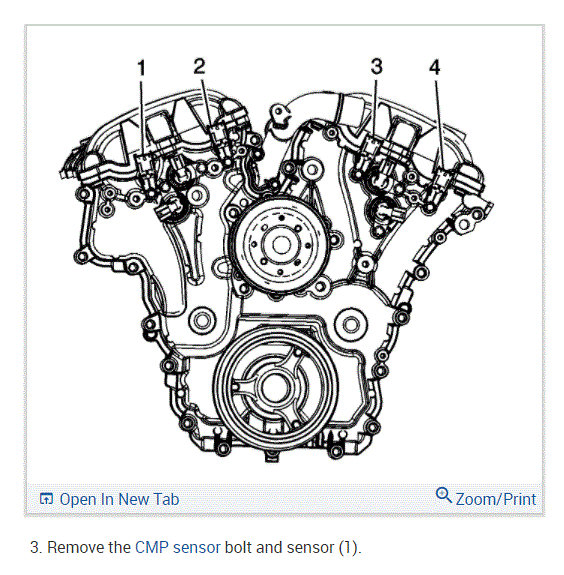 1
2
3
4

Open In New Tab
Zoom/Print

3. Remove the CMP sensor bolt and sensor (1).