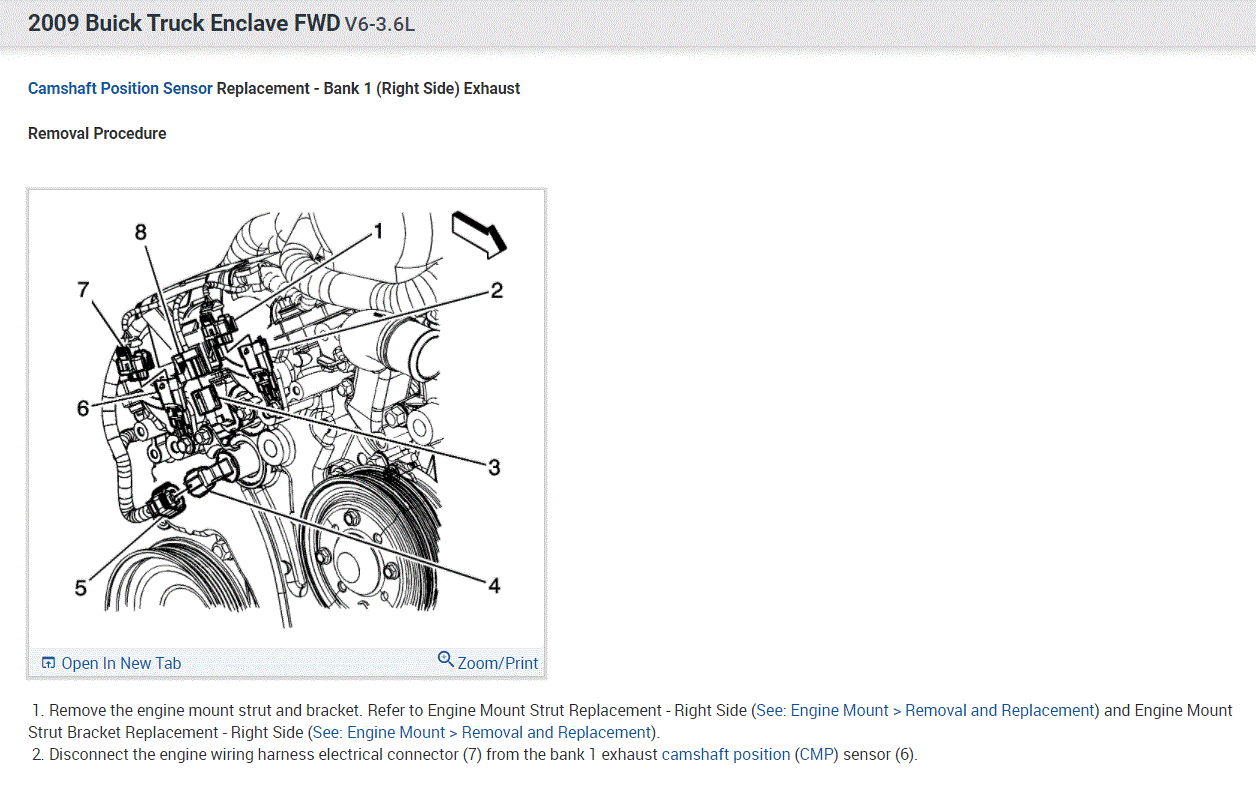 2009 Buick Truck Enclave FWD V6-3.6L

Camshaft Position Sensor Replacement - Bank 1 (Right Side) Exhaust

Removal Procedure

8
1
7
2
6
3
5
4

Open In New Tab
Zoom/Print

1. Remove the engine mount strut and bracket. Refer to Engine Mount Strut Replacement - Right Side (See: Engine Mount > Removal and Replacement) and Engine Mount Strut Bracket Replacement - Right Side (See: Engine Mount > Removal and Replacement).
2. Disconnect the engine wiring harness electrical connector (7) from the bank 1 exhaust camshaft position (CMP) sensor (6).