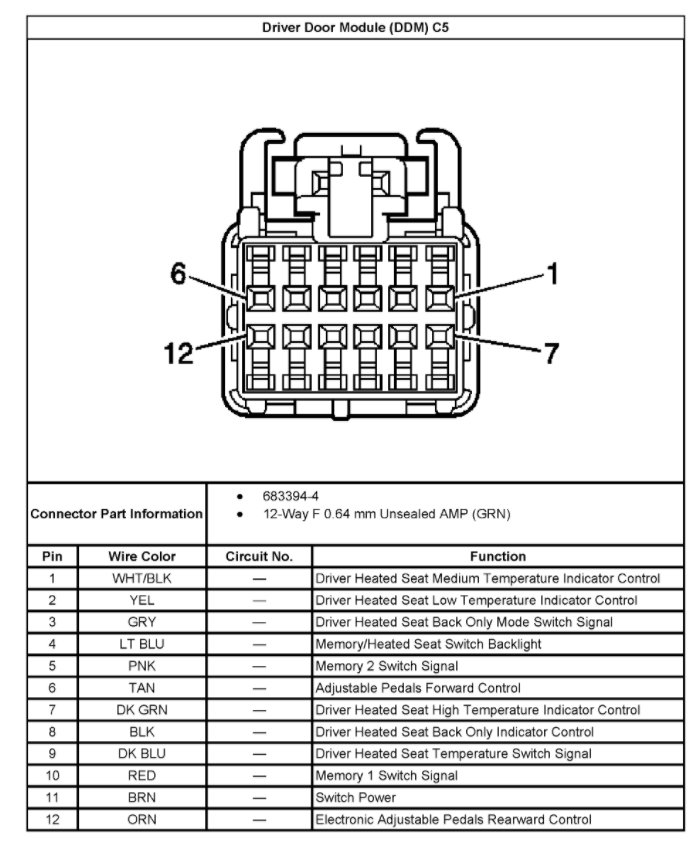 Driver Door Module (DDM) C5

6
1
12
7

Connector Part Information
• 683394-4
• 12-Way F 0.64 mm Unsealed AMP (GRN)

| Pin | Wire Color | Circuit No. | Function |
|---|---|---|---|
| 1 | WHT/BLK | — | Driver Heated Seat Medium Temperature Indicator Control |
| 2 | YEL | — | Driver Heated Seat Low Temperature Indicator Control |
| 3 | GRY | — | Driver Heated Seat Back Only Mode Switch Signal |
| 4 | LT BLU | — | Memory/Heated Seat Switch Backlight |
| 5 | PNK | — | Memory 2 Switch Signal |
| 6 | TAN | — | Adjustable Pedals Forward Control |
| 7 | DK GRN | — | Driver Heated Seat High Temperature Indicator Control |
| 8 | BLK | — | Driver Heated Seat Back Only Indicator Control |
| 9 | DK BLU | — | Driver Heated Seat Temperature Switch Signal |
| 10 | RED | — | Memory 1 Switch Signal |
| 11 | BRN | — | Switch Power |
| 12 | ORN | — | Electronic Adjustable Pedals Rearward Control |