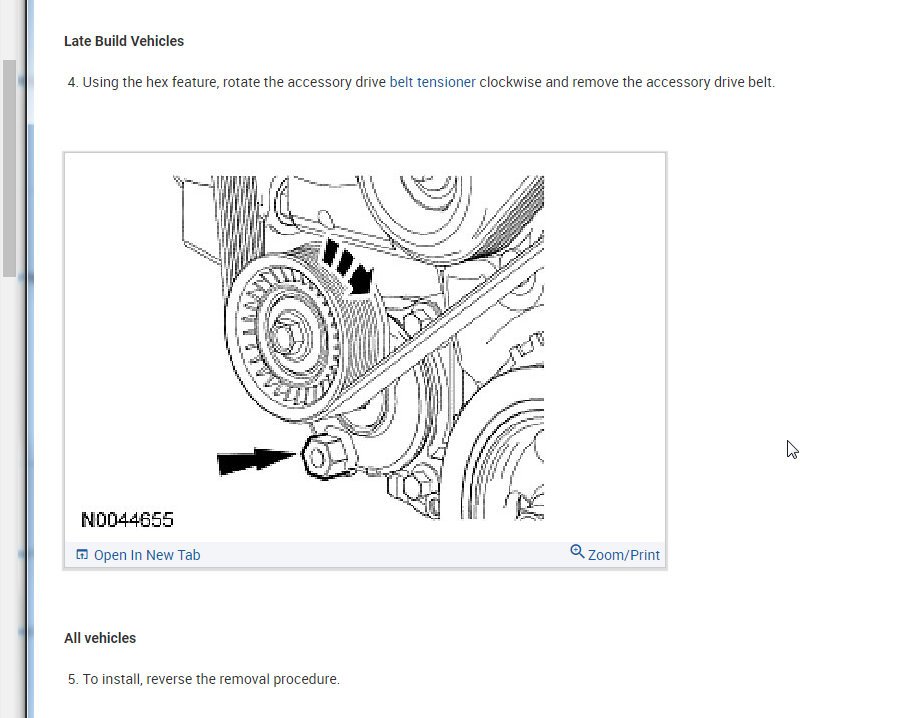 Late Build Vehicles

4. Using the hex feature, rotate the accessory drive belt tensioner clockwise and remove the accessory drive belt.

N0044655

Open In New Tab

Zoom/Print

All vehicles

5. To install, reverse the removal procedure.