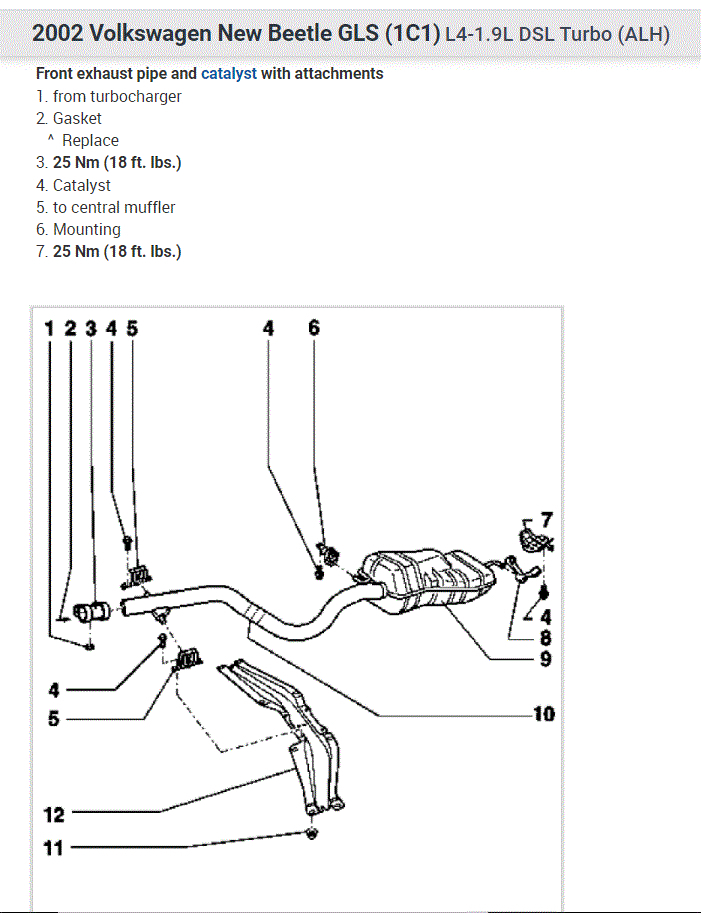 2002 Volkswagen New Beetle GLS (1C1) L4-1.9L DSL Turbo (ALH)

Front exhaust pipe and catalyst with attachments
1. from turbocharger
2. Gasket
^ Replace
3. 25 Nm (18 ft. lbs.)
4. Catalyst
5. to central muffler
6. Mounting
7. 25 Nm (18 ft. lbs.)

1 2 3 4 5
4 6
7
4
8
9
10
4
5
12
11