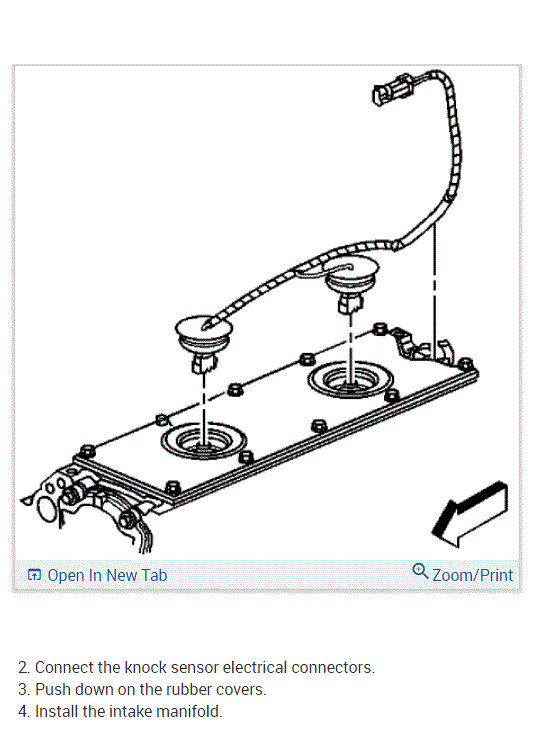 Open In New Tab
Zoom/Print

2. Connect the knock sensor electrical connectors.
3. Push down on the rubber covers.
4. Install the intake manifold.