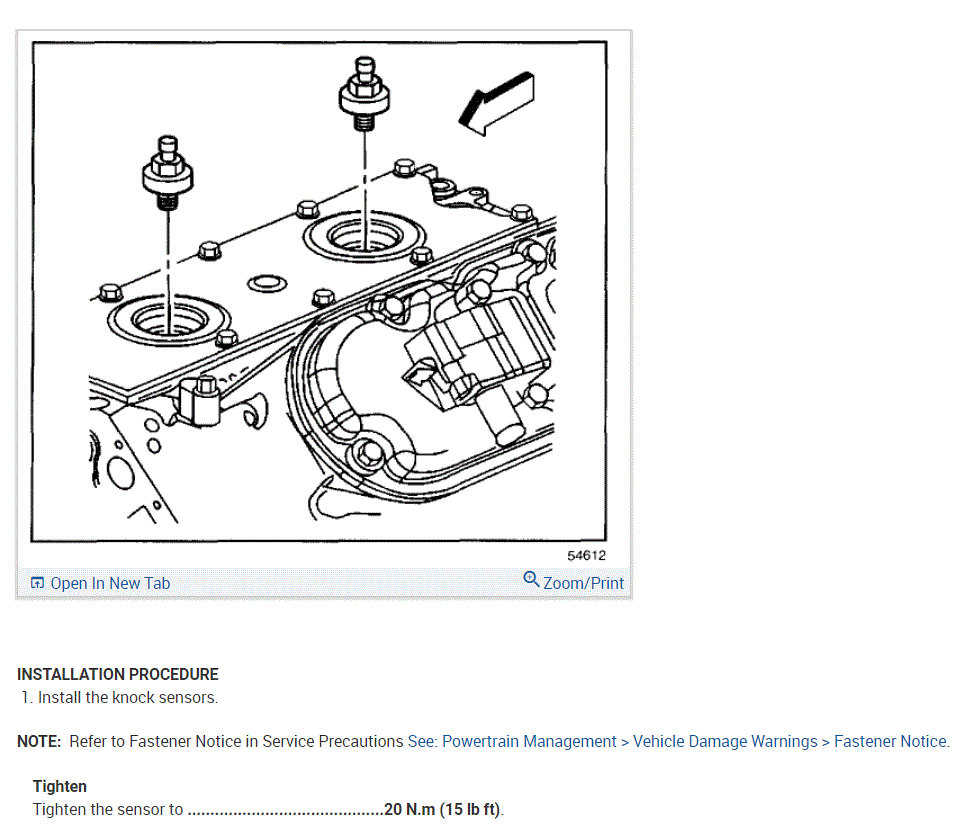 54612

Open In New Tab

Zoom/Print

INSTALLATION PROCEDURE

1. Install the knock sensors.

NOTE: Refer to Fastener Notice in Service Precautions See: Powertrain Management > Vehicle Damage Warnings > Fastener Notice.

Tighten

Tighten the sensor to ..........................................20 N.m (15 lb ft).