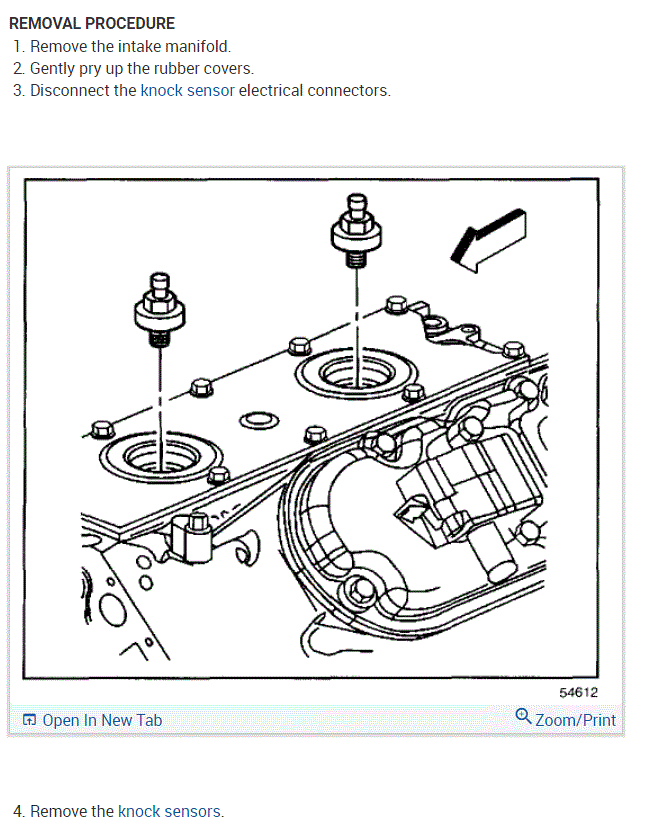 REMOVAL PROCEDURE

1. Remove the intake manifold.
2. Gently pry up the rubber covers.
3. Disconnect the knock sensor electrical connectors.

54612

Open In New Tab

Zoom/Print

4. Remove the knock sensors.