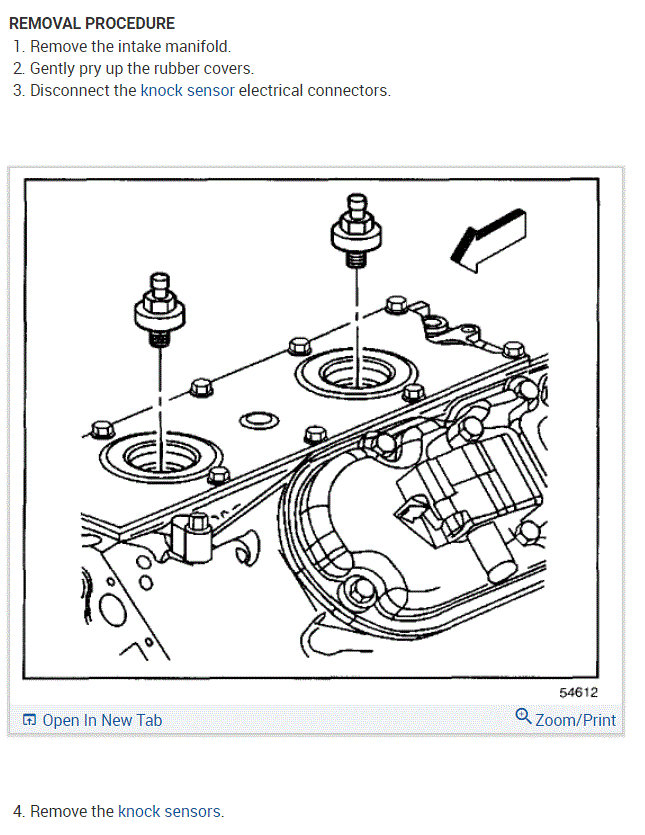 REMOVAL PROCEDURE
1. Remove the intake manifold.
2. Gently pry up the rubber covers.
3. Disconnect the knock sensor electrical connectors.

54612

Open In New Tab

Zoom/Print

4. Remove the knock sensors.