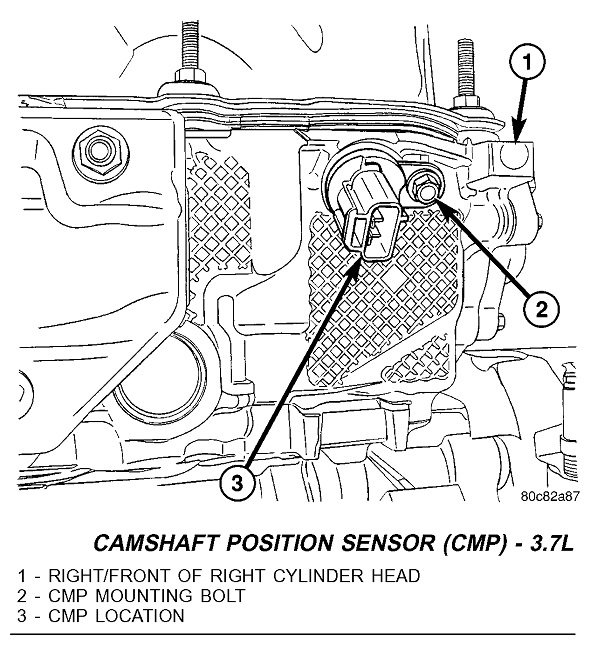 1
2
3
80c82a87

CAMSHAFT POSITION SENSOR (CMP) - 3.7L

1 - RIGHT/FRONT OF RIGHT CYLINDER HEAD
2 - CMP MOUNTING BOLT
3 - CMP LOCATION