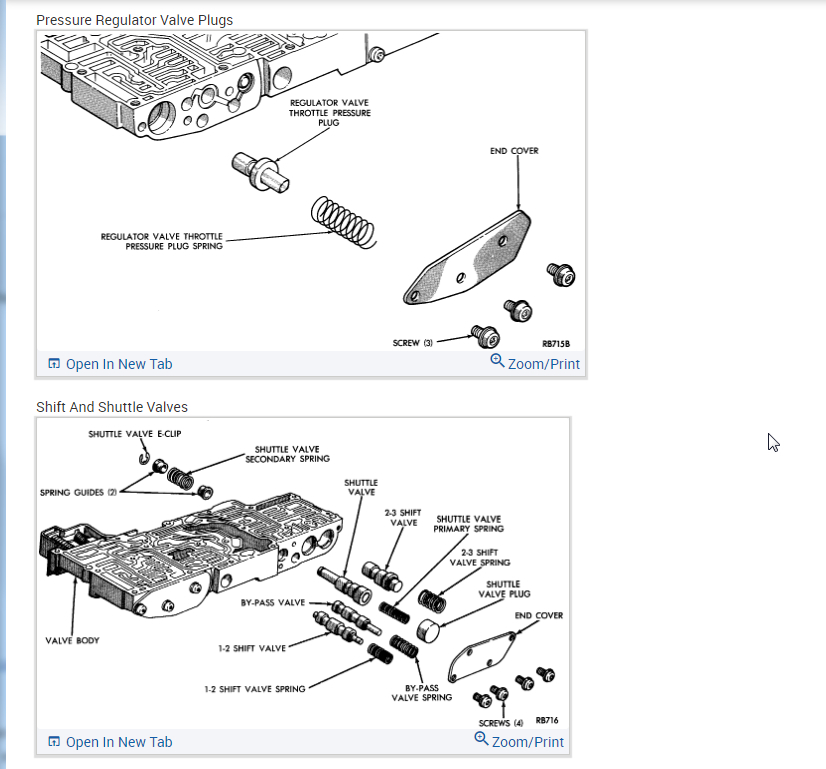 Pressure Regulator Valve Plugs

REGULATOR VALVE THROTTLE PRESSURE PLUG

END COVER

REGULATOR VALVE THROTTLE PRESSURE PLUG SPRING

SCREW (3)

RB715B

Open In New Tab

Zoom/Print

Shift And Shuttle Valves

SHUTTLE VALVE E-CLIP

SHUTTLE VALVE SECONDARY SPRING

SPRING GUIDES (2)

SHUTTLE VALVE

2-3 SHIFT VALVE

SHUTTLE VALVE PRIMARY SPRING

2-3 SHIFT VALVE SPRING

SHUTTLE VALVE PLUG

END COVER

BY-PASS VALVE

VALVE BODY

1-2 SHIFT VALVE

1-2 SHIFT VALVE SPRING

BY-PASS VALVE SPRING

SCREWS (4)

RB716

Open In New Tab

Zoom/Print