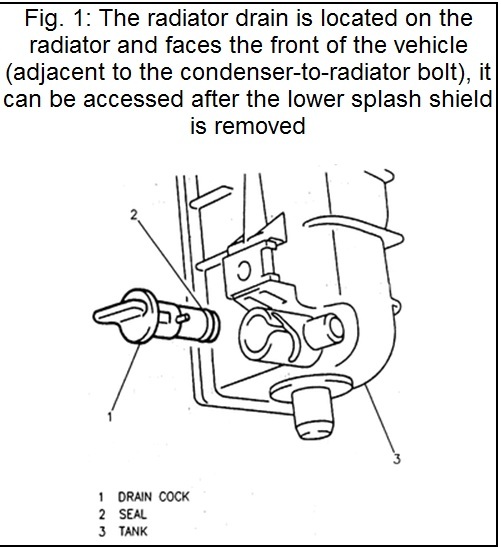 Fig. 1: The radiator drain is located on the radiator and faces the front of the vehicle (adjacent to the condenser-to-radiator bolt), it can be accessed after the lower splash shield is removed

2

1

3

1 DRAIN COCK
2 SEAL
3 TANK