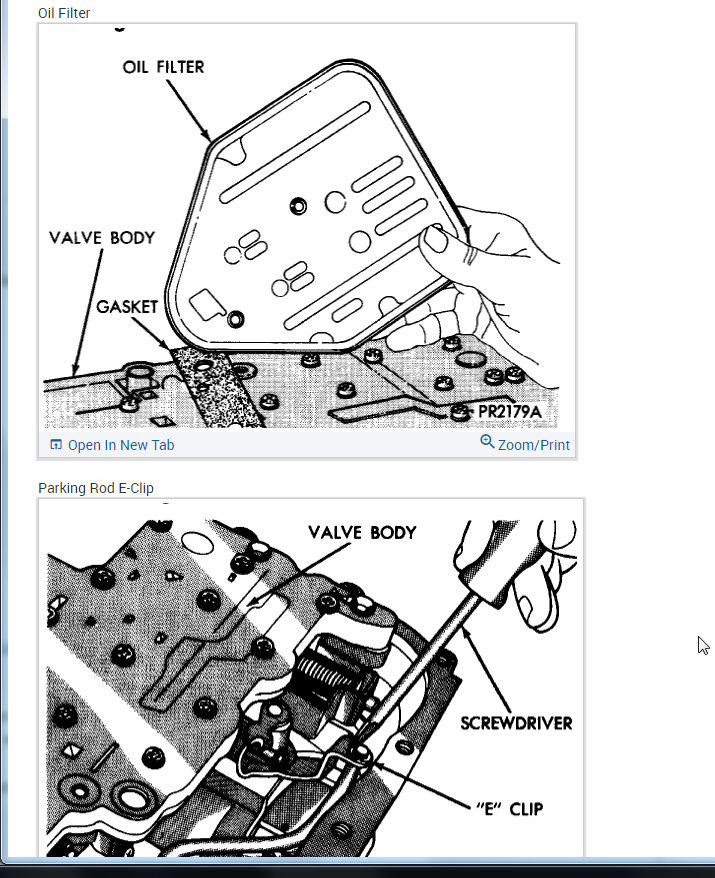 Oil Filter

OIL FILTER

VALVE BODY

GASKET

PR2179A

Open In New Tab

Zoom/Print

Parking Rod E-Clip

VALVE BODY

SCREWDRIVER

"E" CLIP