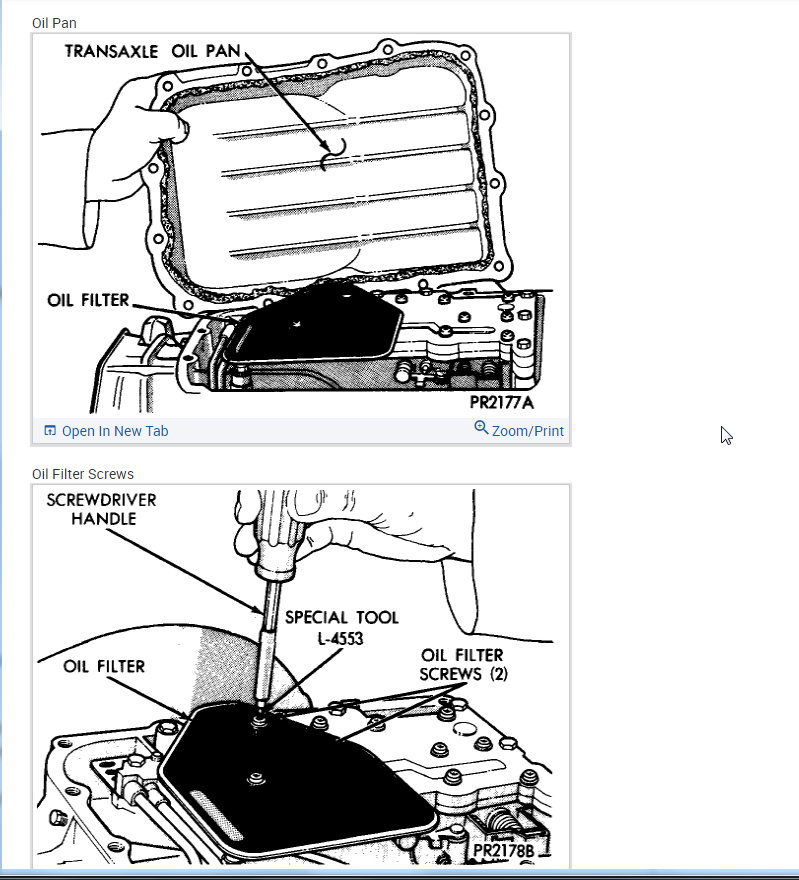 Oil Pan

TRANSAXLE OIL PAN

OIL FILTER

PR2177A

Open In New Tab

Zoom/Print

Oil Filter Screws

SCREWDRIVER HANDLE

SPECIAL TOOL L-4553

OIL FILTER

OIL FILTER SCREWS (2)

PR2178B