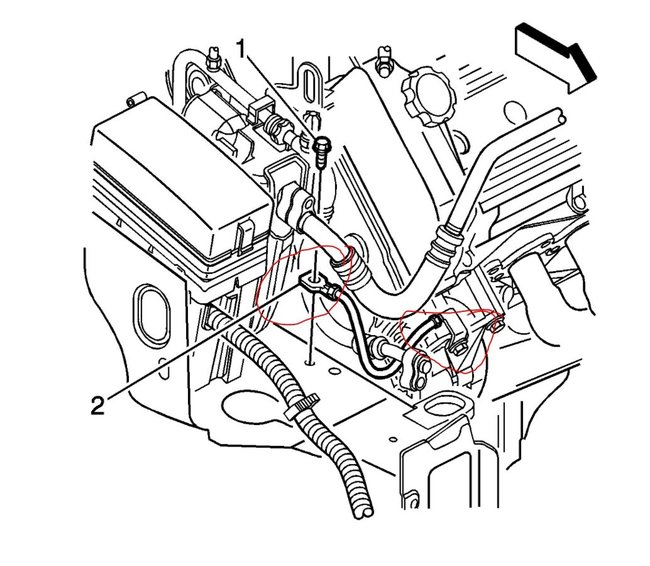 1
2