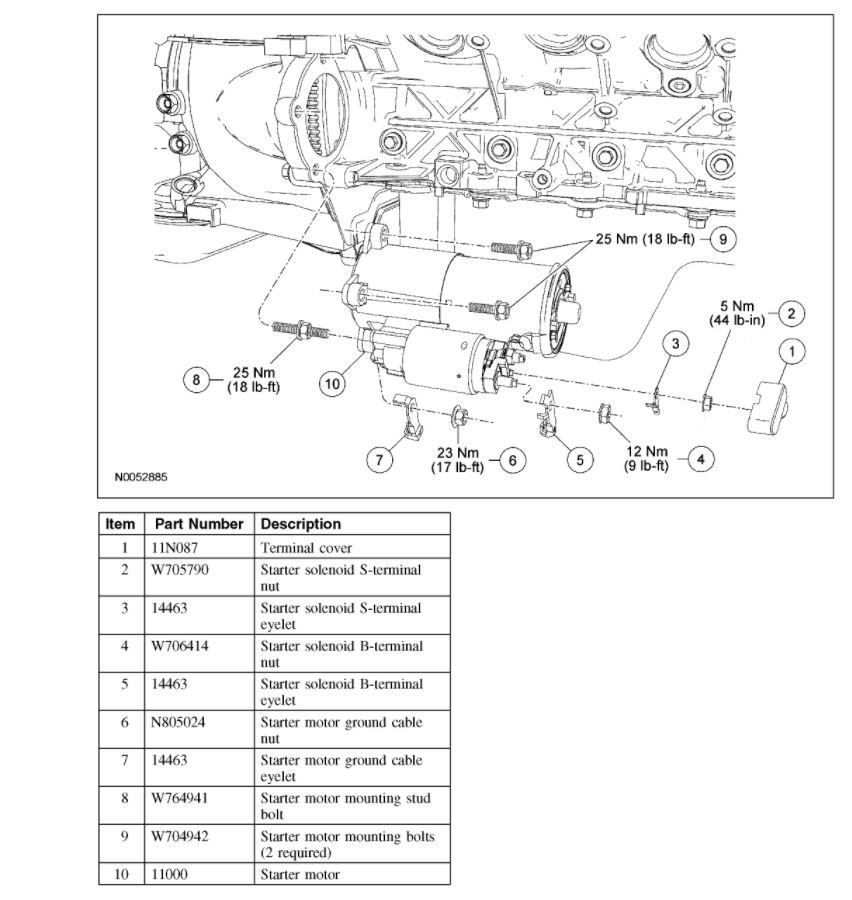 25 Nm (18 lb-ft) 9

5 Nm (44 lb-in) 2

3

1

8 25 Nm (18 lb-ft)

10

7

23 Nm (17 lb-ft) 6

5

12 Nm (9 lb-ft) 4

N0052885

| Item | Part Number | Description |
|---|---|---|
| 1 | 11N087 | Terminal cover |
| 2 | W705790 | Starter solenoid S-terminal nut |
| 3 | 14463 | Starter solenoid S-terminal eyelet |
| 4 | W706414 | Starter solenoid B-terminal nut |
| 5 | 14463 | Starter solenoid B-terminal eyelet |
| 6 | N805024 | Starter motor ground cable nut |
| 7 | 14463 | Starter motor ground cable eyelet |
| 8 | W764941 | Starter motor mounting stud bolt |
| 9 | W704942 | Starter motor mounting bolts (2 required) |
| 10 | 11000 | Starter motor |