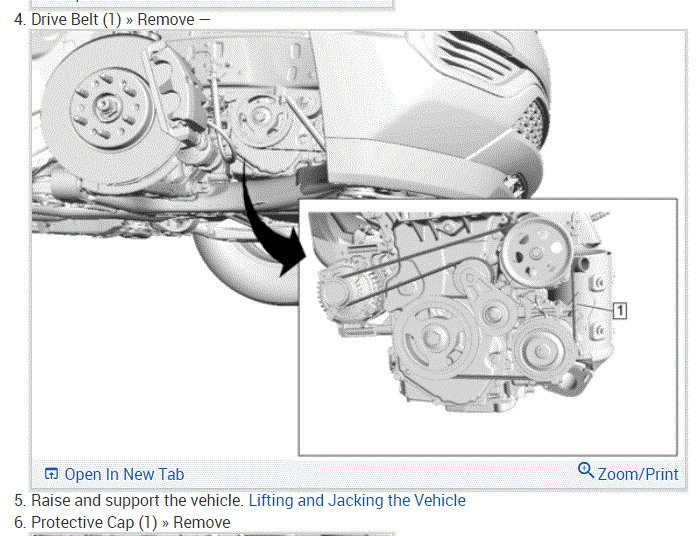 4. Drive Belt (1) » Remove —

1

Open In New Tab

Zoom/Print

5. Raise and support the vehicle. Lifting and Jacking the Vehicle

6. Protective Cap (1) » Remove