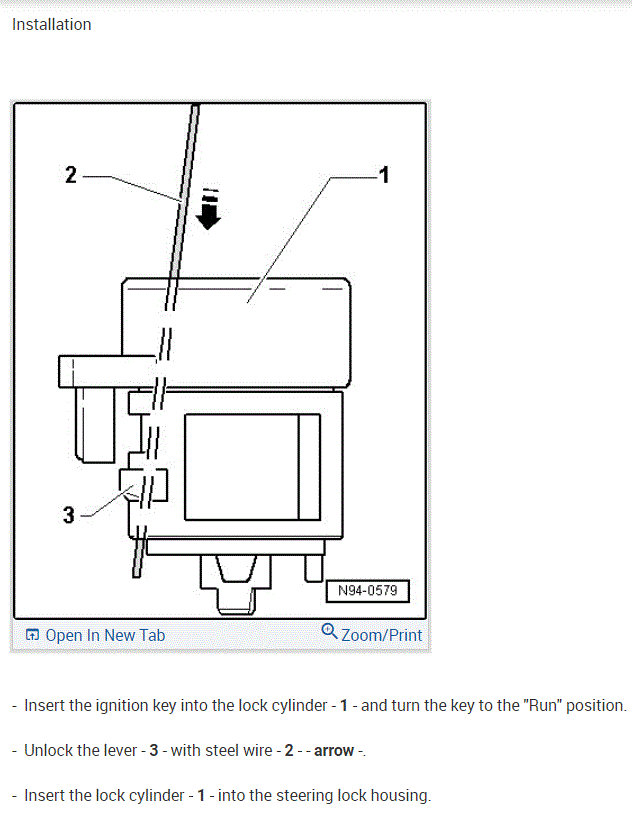 Installation

2
1
3
N94-0579

Open In New Tab
Zoom/Print

- Insert the ignition key into the lock cylinder - 1 - and turn the key to the "Run" position.

- Unlock the lever - 3 - with steel wire - 2 - - arrow -.

- Insert the lock cylinder - 1 - into the steering lock housing.