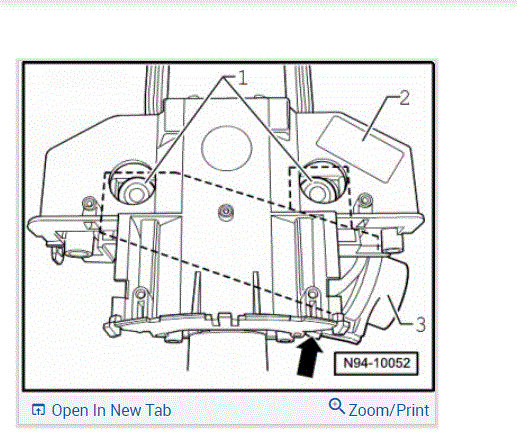 1

2

3

N94-10052

Open In New Tab

Zoom/Print