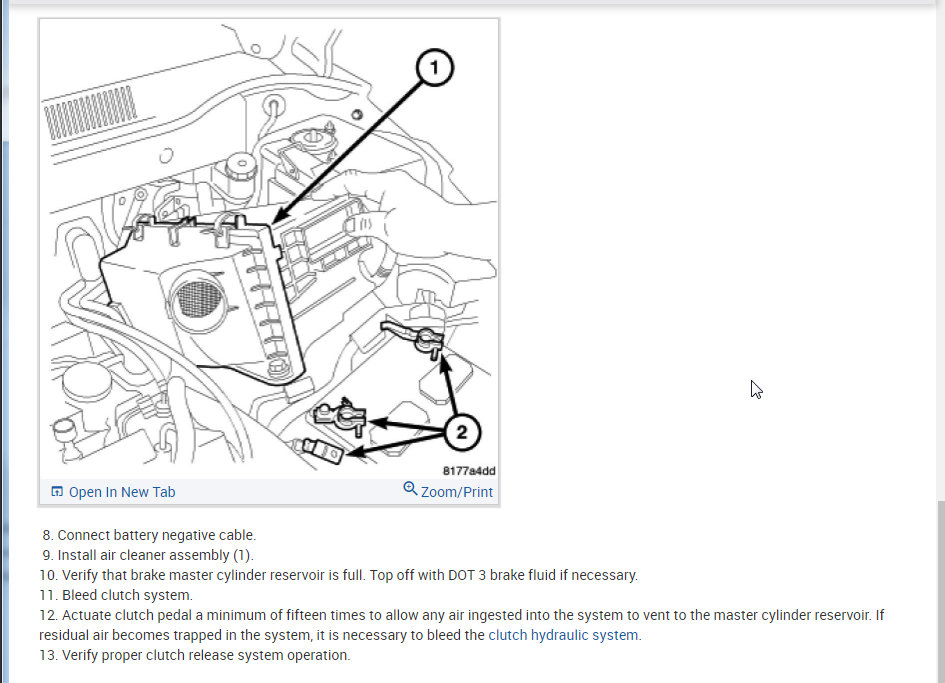 1

(1)

2

8177a4dd

Open In New Tab

Zoom/Print

8. Connect battery negative cable.
9. Install air cleaner assembly (1).
10. Verify that brake master cylinder reservoir is full. Top off with DOT 3 brake fluid if necessary.
11. Bleed clutch system.
12. Actuate clutch pedal a minimum of fifteen times to allow any air ingested into the system to vent to the master cylinder reservoir. If residual air becomes trapped in the system, it is necessary to bleed the clutch hydraulic system.
13. Verify proper clutch release system operation.