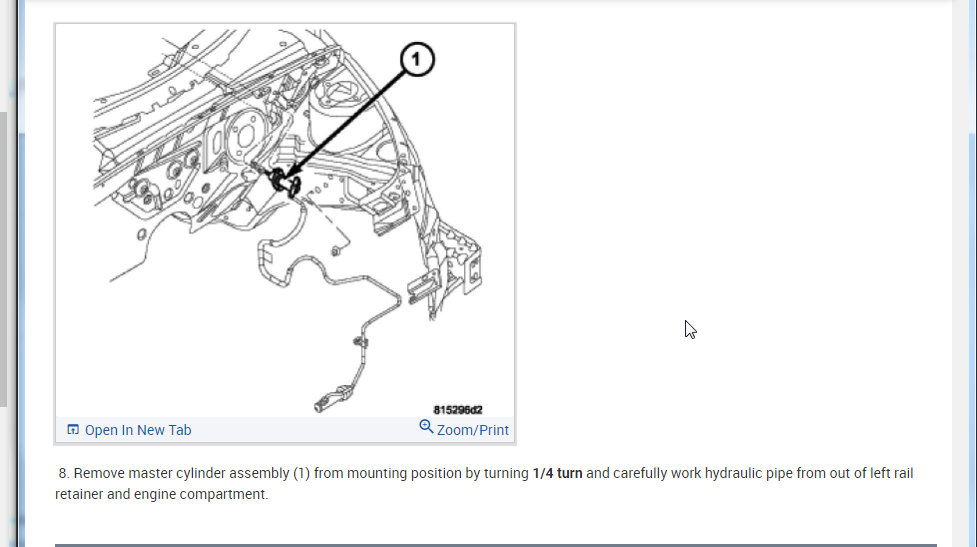 1

815296d2

Open In New Tab

Zoom/Print

8. Remove master cylinder assembly (1) from mounting position by turning 1/4 turn and carefully work hydraulic pipe from out of left rail retainer and engine compartment.