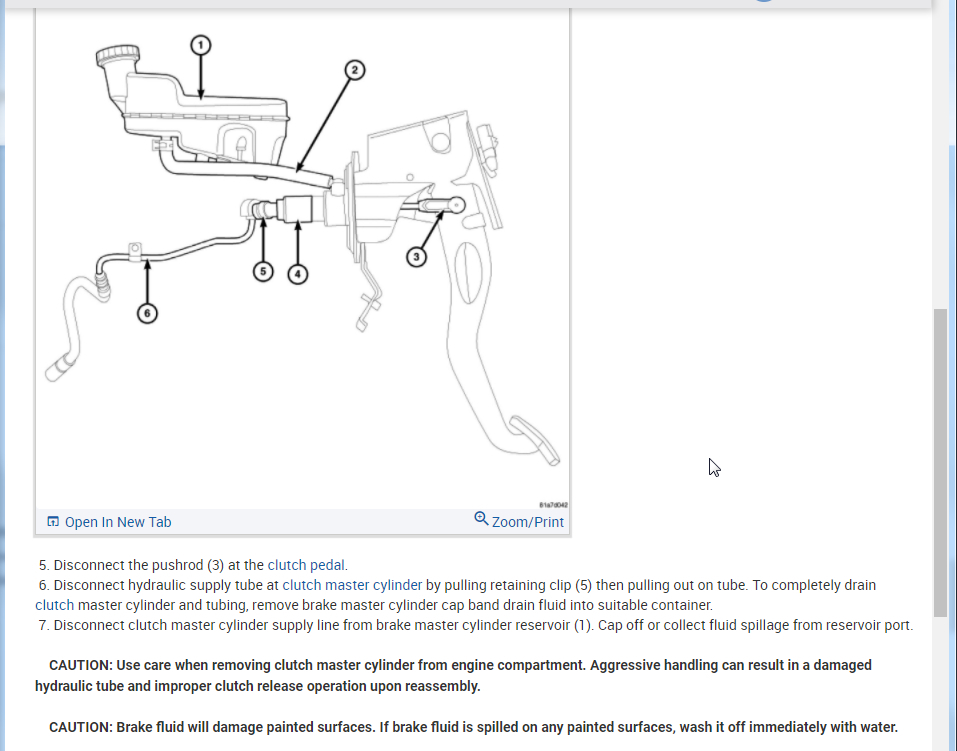 1
2
3
4
5
6
81a7d042

Open In New Tab
Zoom/Print

5. Disconnect the pushrod (3) at the clutch pedal.
6. Disconnect hydraulic supply tube at clutch master cylinder by pulling retaining clip (5) then pulling out on tube. To completely drain clutch master cylinder and tubing, remove brake master cylinder cap band drain fluid into suitable container.
7. Disconnect clutch master cylinder supply line from brake master cylinder reservoir (1). Cap off or collect fluid spillage from reservoir port.

CAUTION: Use care when removing clutch master cylinder from engine compartment. Aggressive handling can result in a damaged hydraulic tube and improper clutch release operation upon reassembly.

CAUTION: Brake fluid will damage painted surfaces. If brake fluid is spilled on any painted surfaces, wash it off immediately with water.