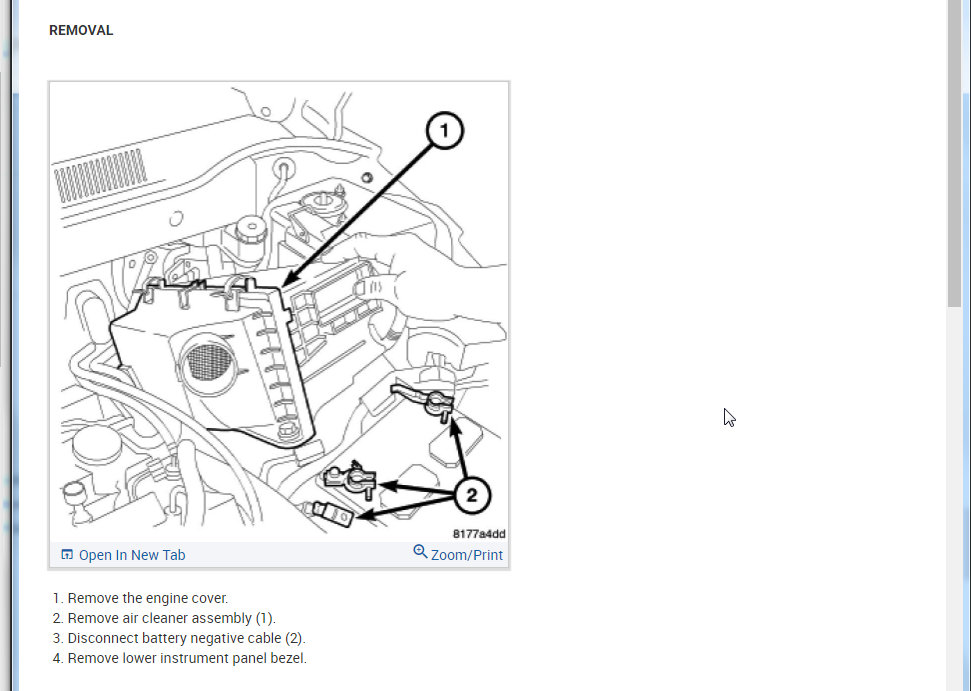 REMOVAL

1

2

8177a4dd

Open In New Tab

Zoom/Print

1. Remove the engine cover.
2. Remove air cleaner assembly (1).
3. Disconnect battery negative cable (2).
4. Remove lower instrument panel bezel.