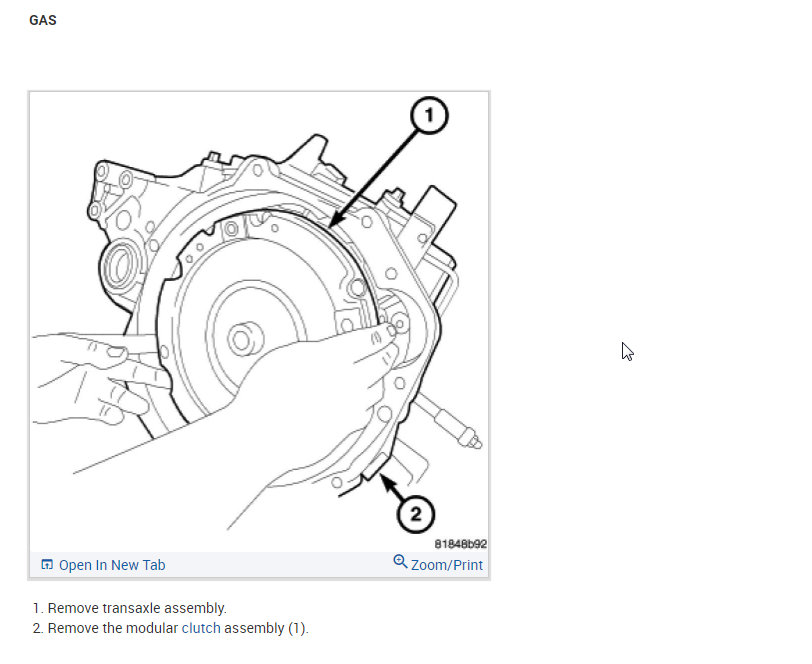 GAS

1

2

81848b92

Open In New Tab

Zoom/Print

1. Remove transaxle assembly.
2. Remove the modular clutch assembly (1).