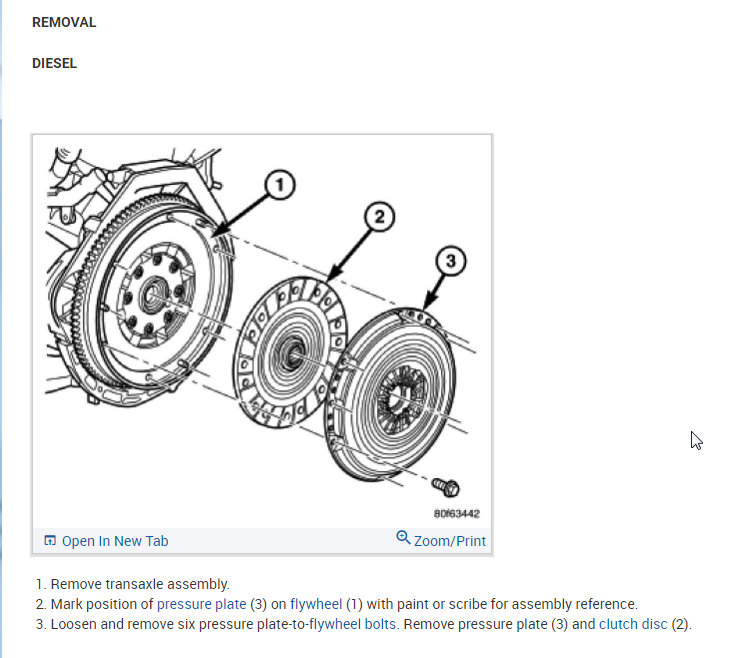 REMOVAL

DIESEL

1

2

3

80f63442

Open In New Tab

Zoom/Print

1. Remove transaxle assembly.
2. Mark position of pressure plate (3) on flywheel (1) with paint or scribe for assembly reference.
3. Loosen and remove six pressure plate-to-flywheel bolts. Remove pressure plate (3) and clutch disc (2).