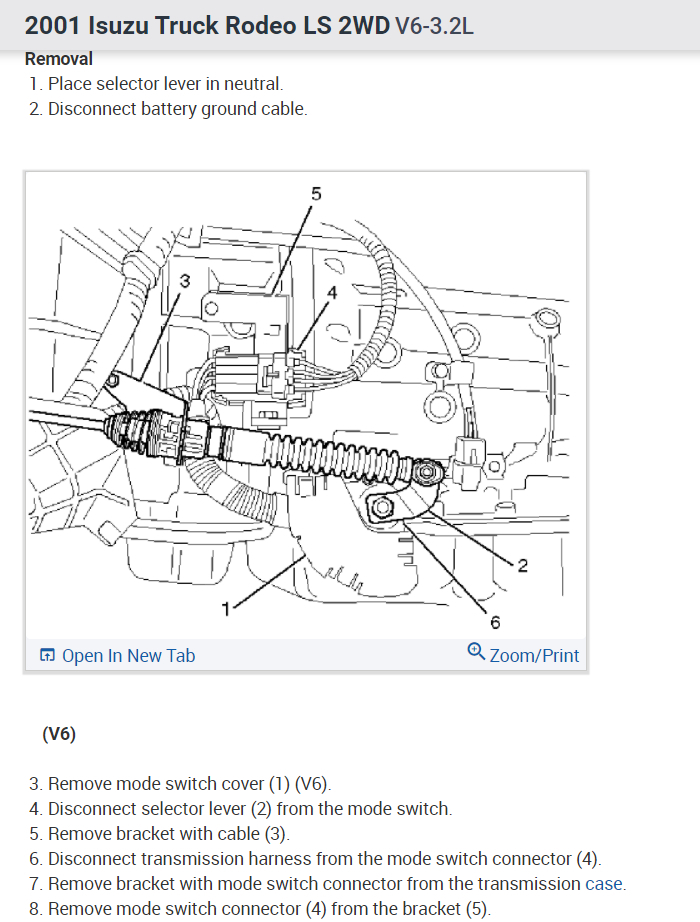 2001 Isuzu Truck Rodeo LS 2WD V6-3.2L

Removal

1. Place selector lever in neutral.
2. Disconnect battery ground cable.

5

3

4

2

1

6

Open In New Tab

Zoom/Print

(V6)

3. Remove mode switch cover (1) (V6).
4. Disconnect selector lever (2) from the mode switch.
5. Remove bracket with cable (3).
6. Disconnect transmission harness from the mode switch connector (4).
7. Remove bracket with mode switch connector from the transmission case.
8. Remove mode switch connector (4) from the bracket (5).