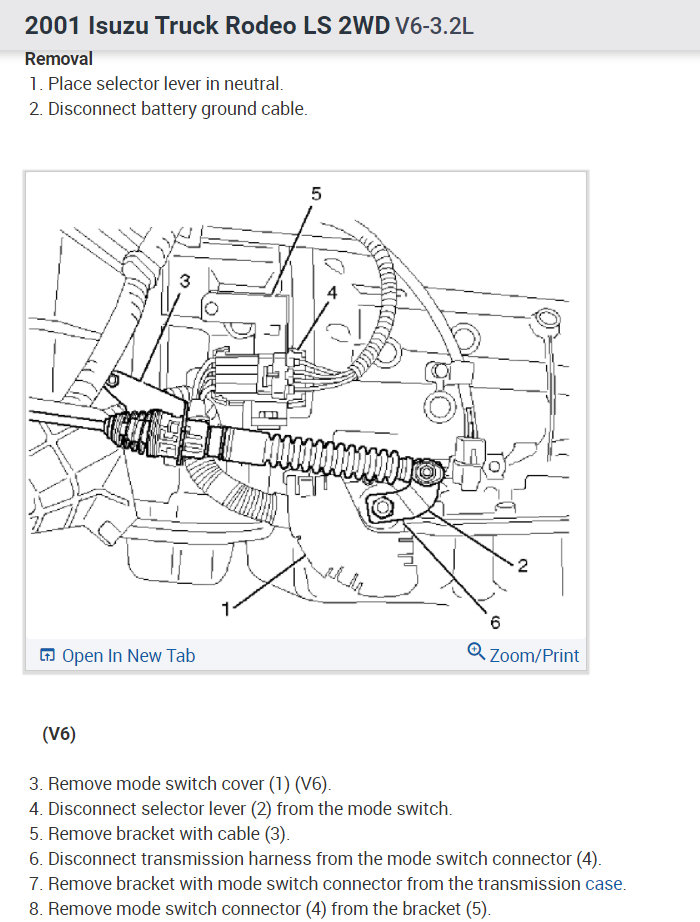 2001 Isuzu Truck Rodeo LS 2WD V6-3.2L

Removal

1. Place selector lever in neutral.
2. Disconnect battery ground cable.

5
3
4
2
1
6

Open In New Tab
Zoom/Print

(V6)

3. Remove mode switch cover (1) (V6).
4. Disconnect selector lever (2) from the mode switch.
5. Remove bracket with cable (3).
6. Disconnect transmission harness from the mode switch connector (4).
7. Remove bracket with mode switch connector from the transmission case.
8. Remove mode switch connector (4) from the bracket (5).