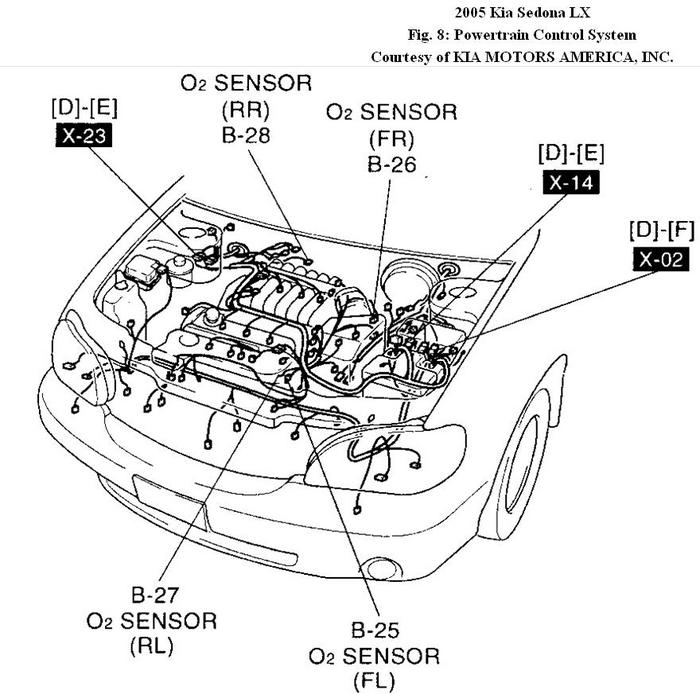 2005 Kia Sedona LX
Fig. 8: Powertrain Control System
Courtesy of KIA MOTORS AMERICA, INC.

[D]-[E]
X-23

$O_2$ SENSOR
(RR)
B-28

$O_2$ SENSOR
(FR)
B-26

[D]-[E]
X-14

[D]-[F]
X-02

B-27
$O_2$ SENSOR
(RL)

B-25
$O_2$ SENSOR
(FL)