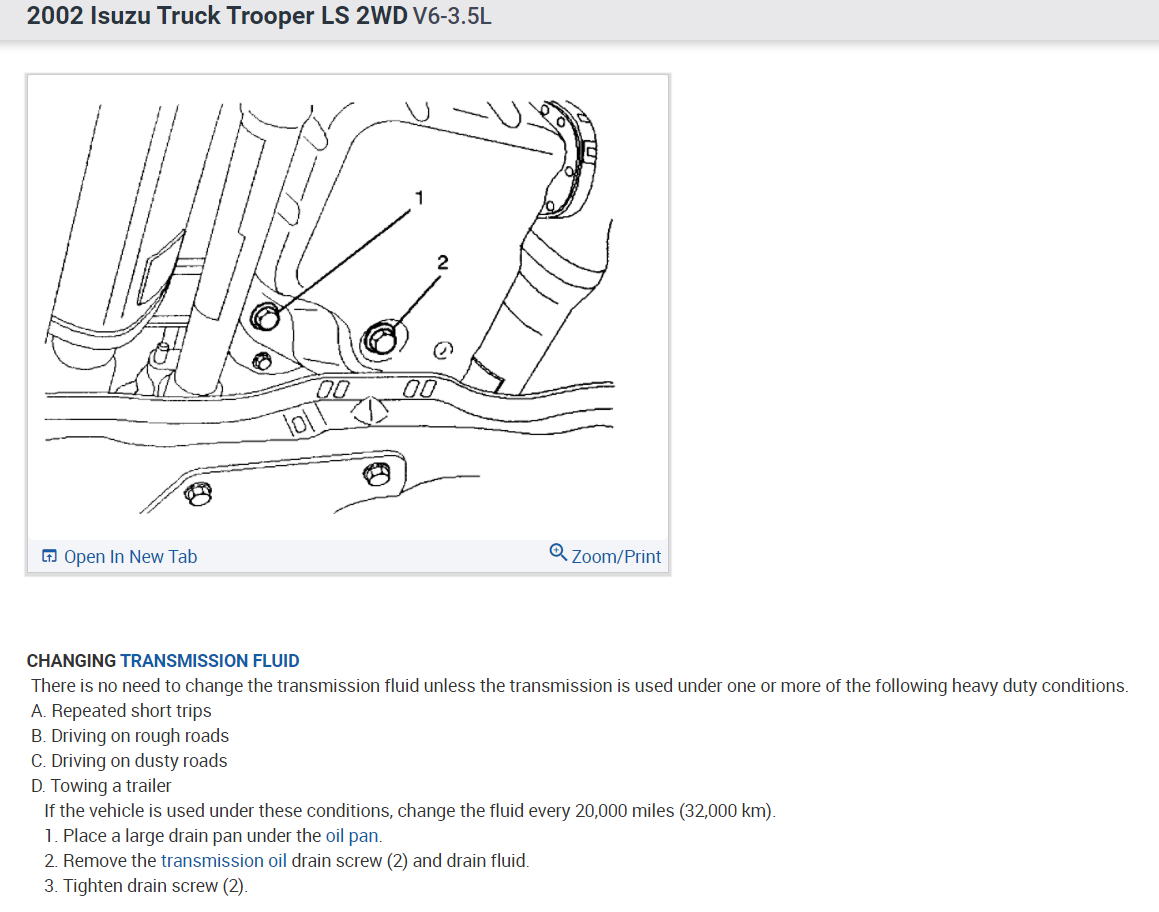 2002 Isuzu Truck Trooper LS 2WD V6-3.5L

1
2

Open In New Tab
Zoom/Print

CHANGING TRANSMISSION FLUID
There is no need to change the transmission fluid unless the transmission is used under one or more of the following heavy duty conditions.
A. Repeated short trips
B. Driving on rough roads
C. Driving on dusty roads
D. Towing a trailer
If the vehicle is used under these conditions, change the fluid every 20,000 miles (32,000 km).
1. Place a large drain pan under the oil pan.
2. Remove the transmission oil drain screw (2) and drain fluid.
3. Tighten drain screw (2).